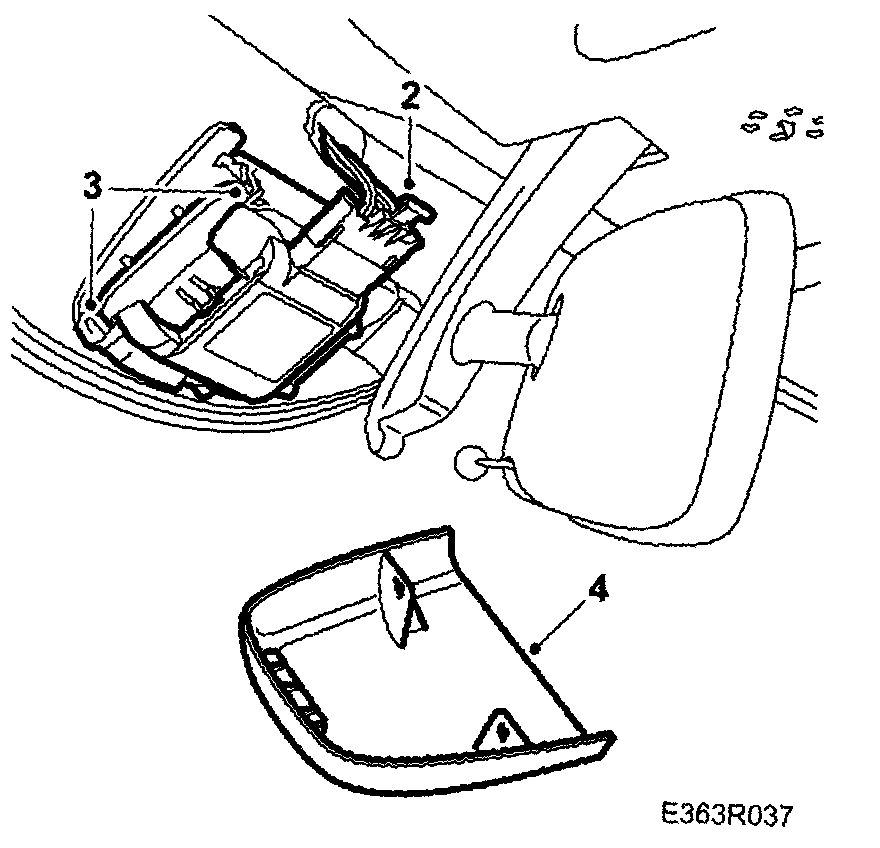 2
3
4
E363R037