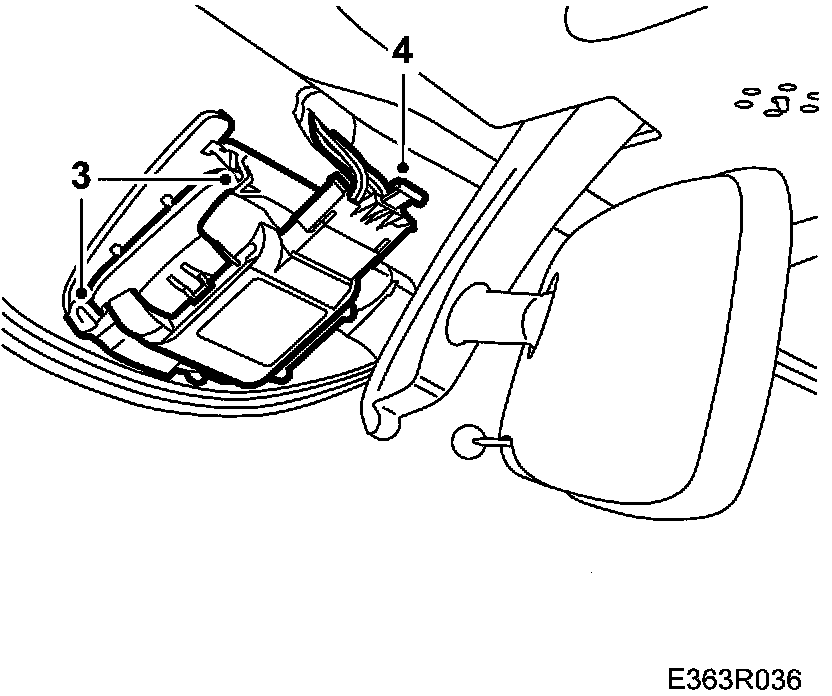 4
3
E363R036