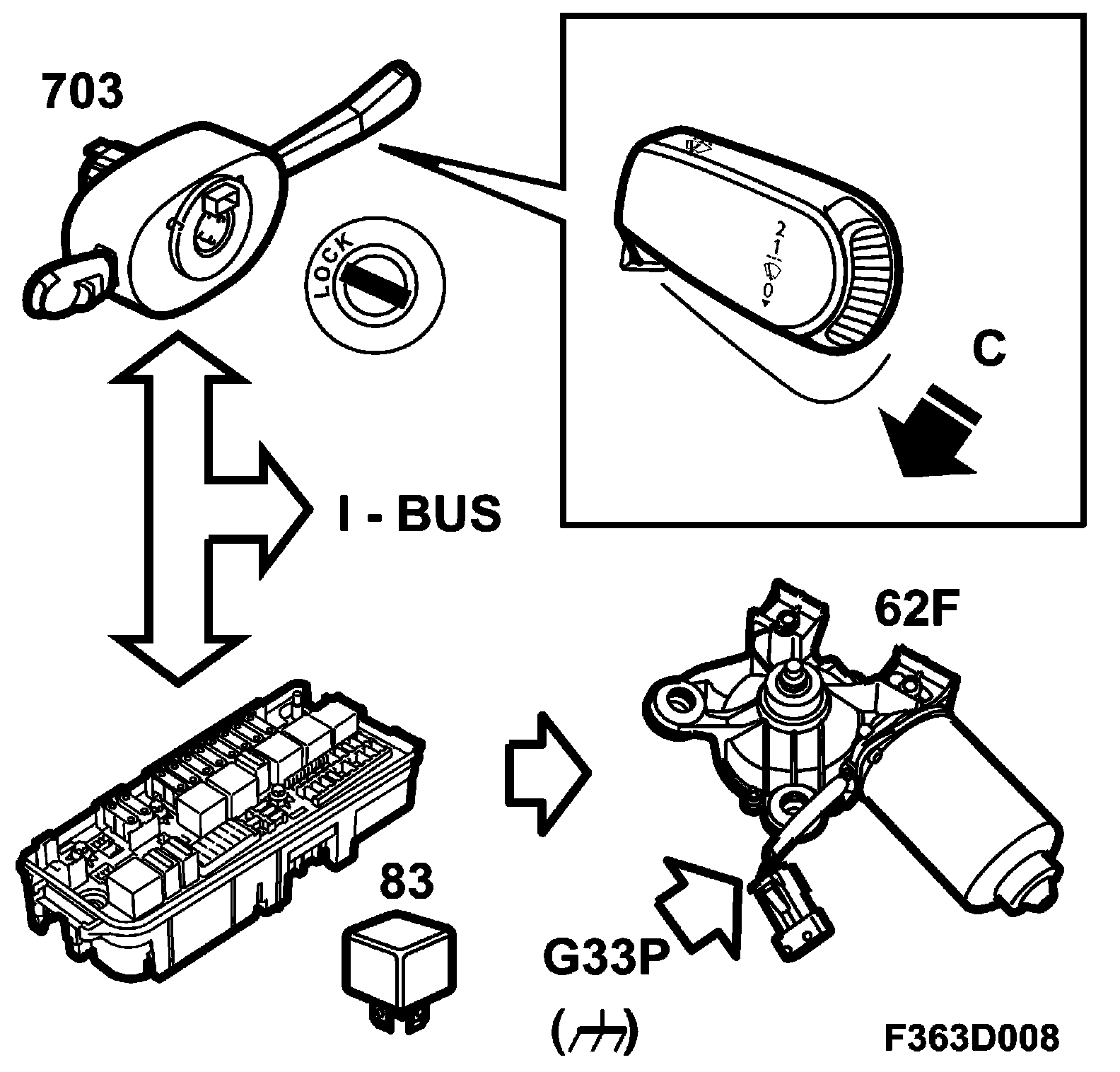 703

LOCK

2
1
0

C

I - BUS

62F

83

G33P

F363D008