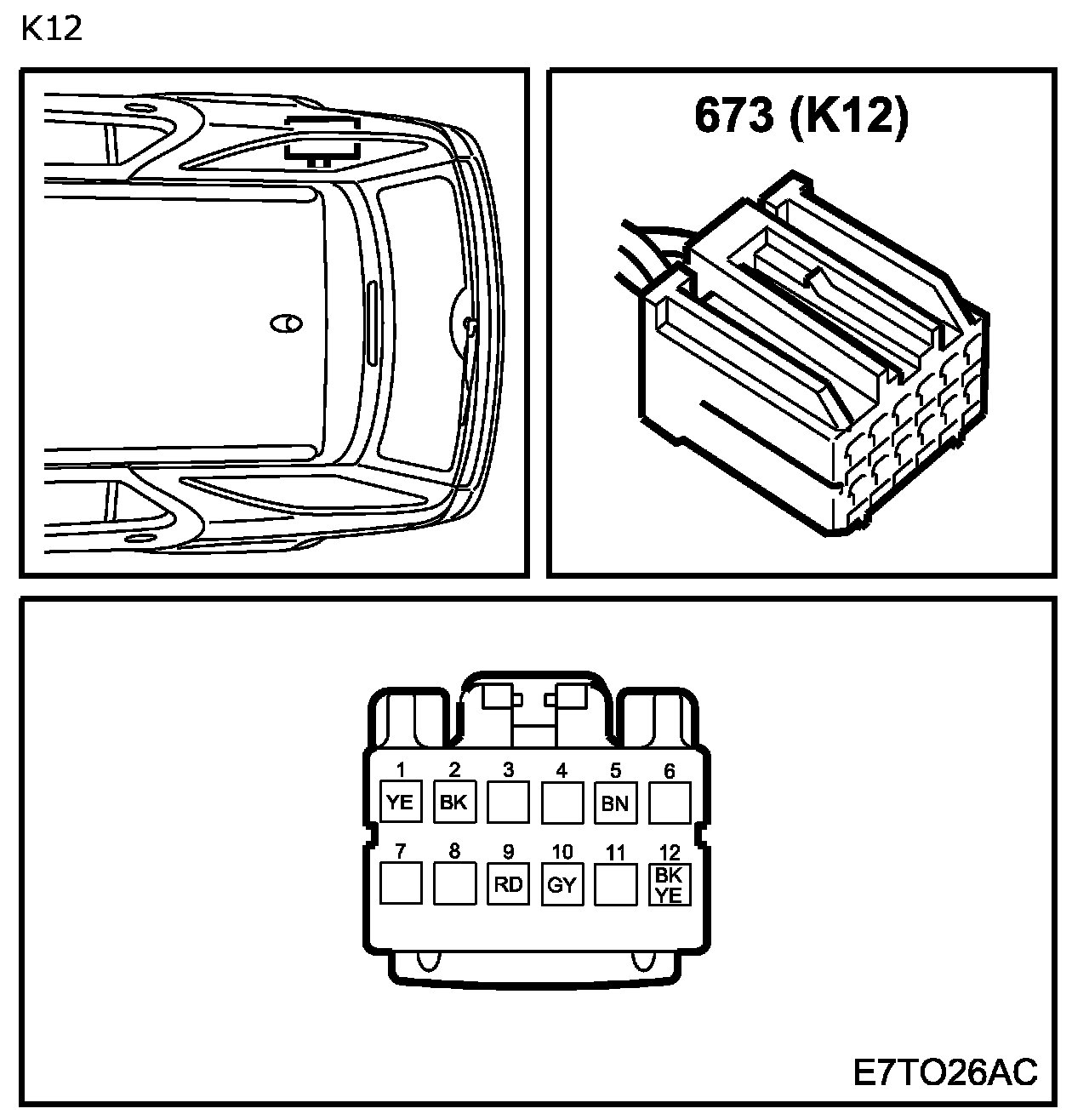 K12

673 (K12)

1 YE
2 BK
3
4
5 BN
6
7
8
9 RD
10 GY
11
12 BK YE

E7TO26AC