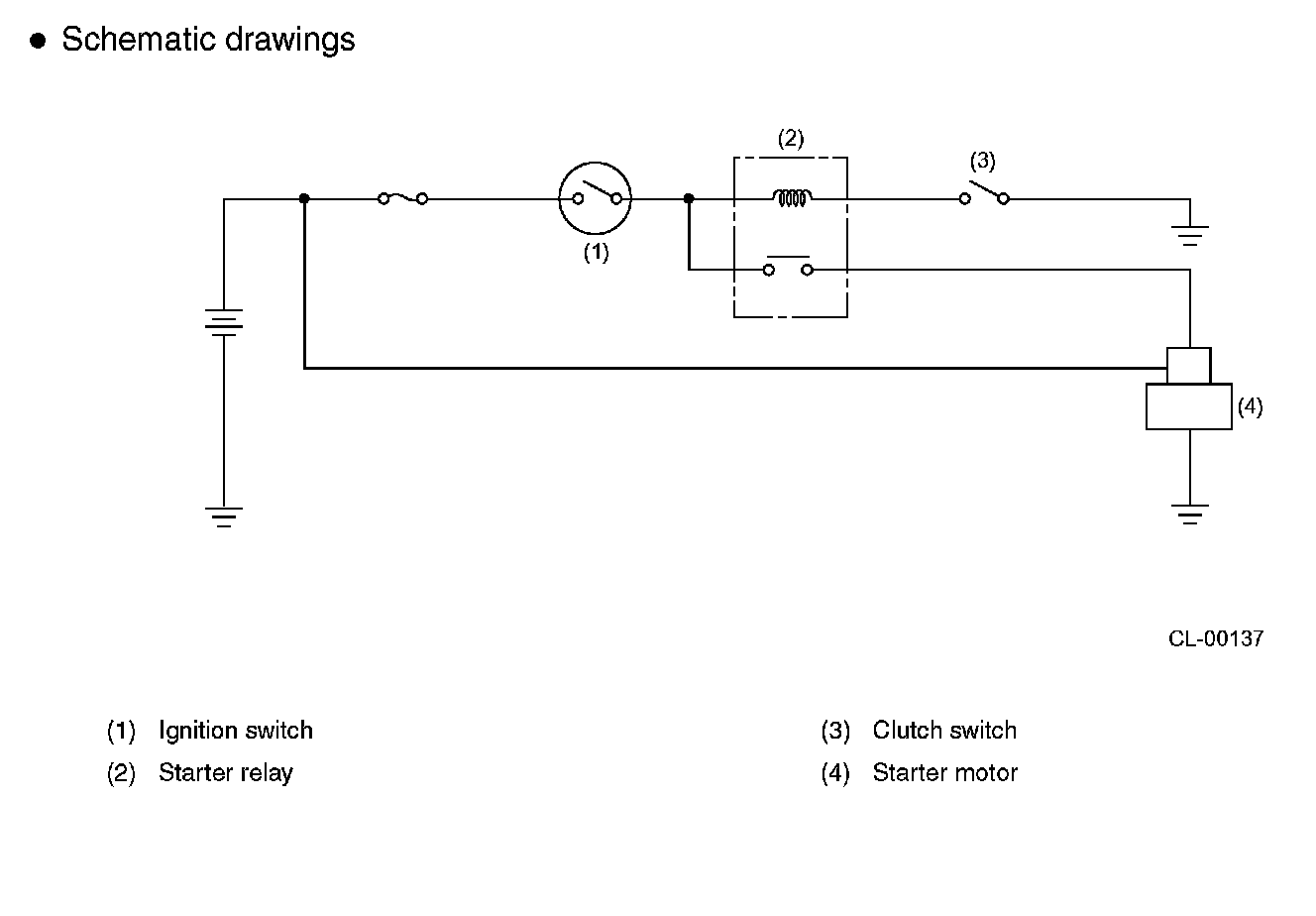 ● Schematic drawings

(2)

(3)

(1)

(4)

CL-00137

(1) Ignition switch

(2) Starter relay

(3) Clutch switch

(4) Starter motor