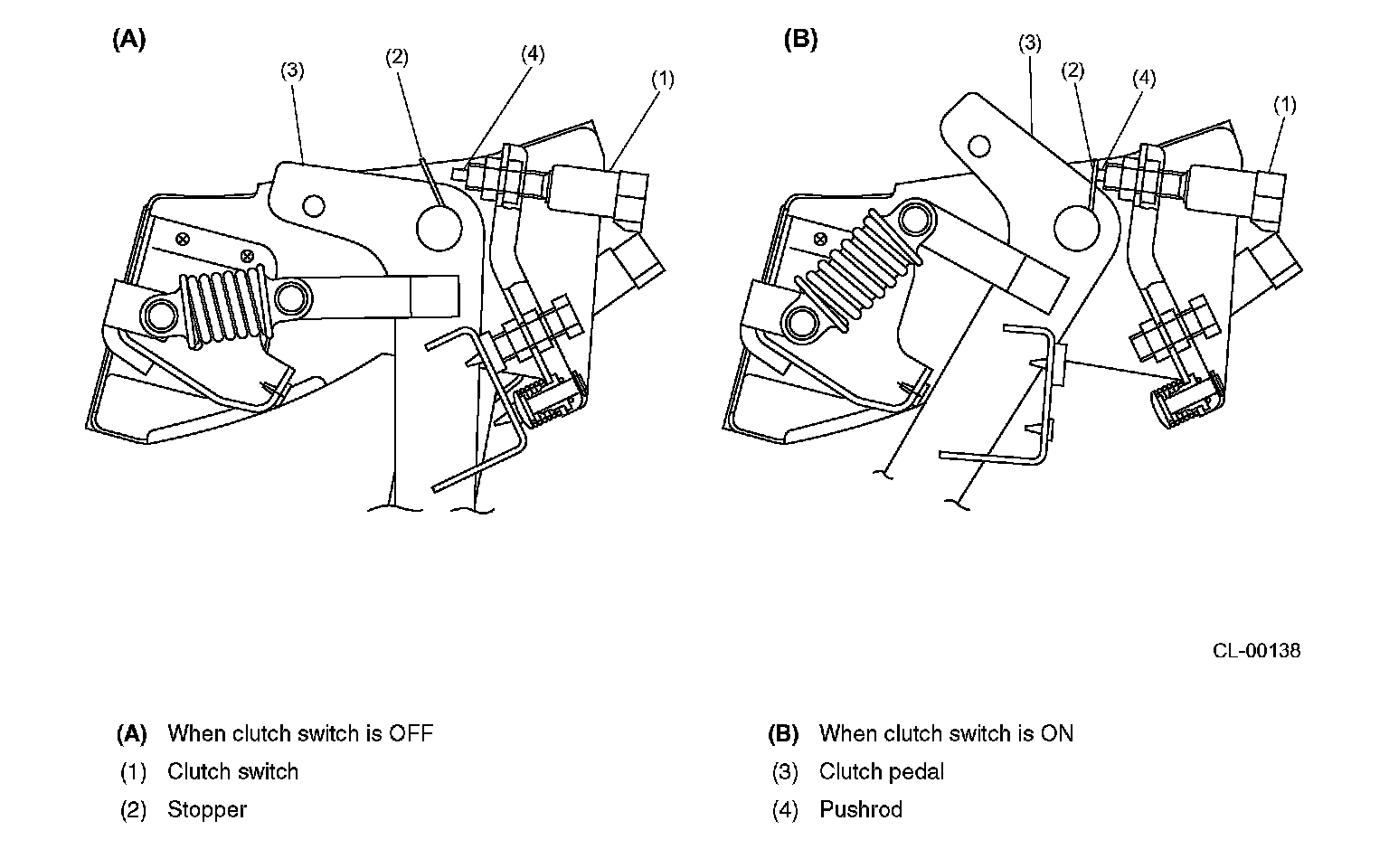 (A)

(3)

(2)

(4)

(1)

(B)

(3)

(2)

(4)

(1)

CL-00138

(A) When clutch switch is OFF
(1) Clutch switch
(2) Stopper

(B) When clutch switch is ON
(3) Clutch pedal
(4) Pushrod