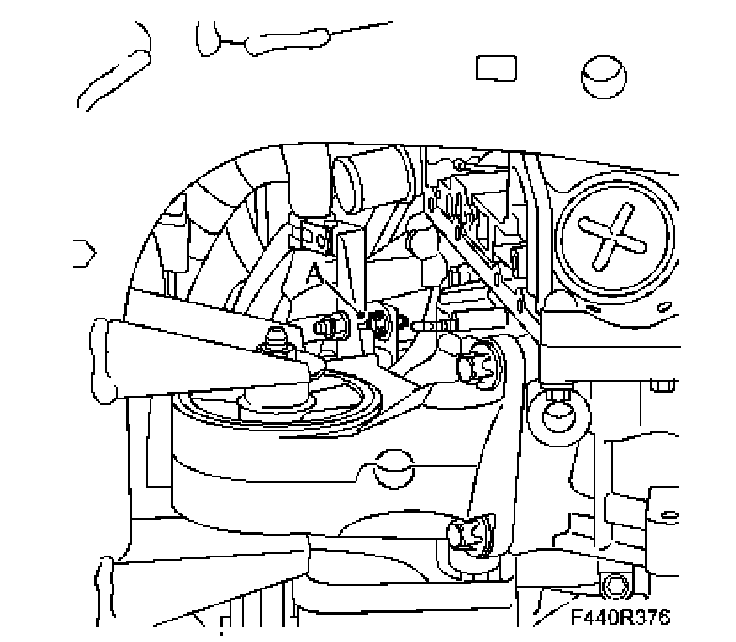 A

F440R376