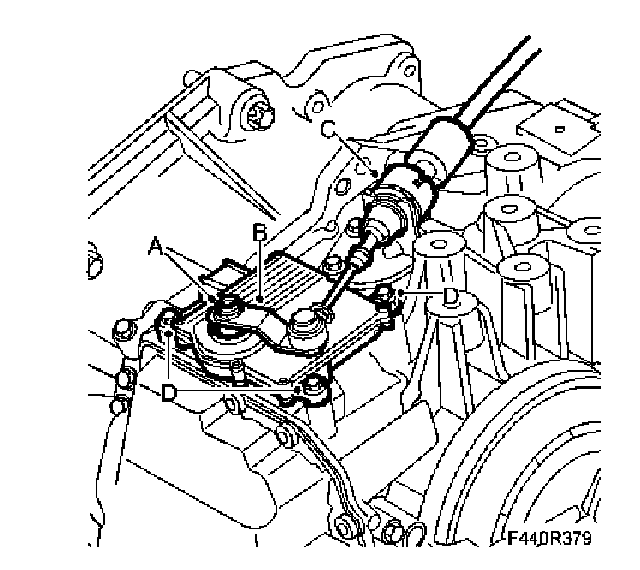 C
B
A
D
D
F440R379