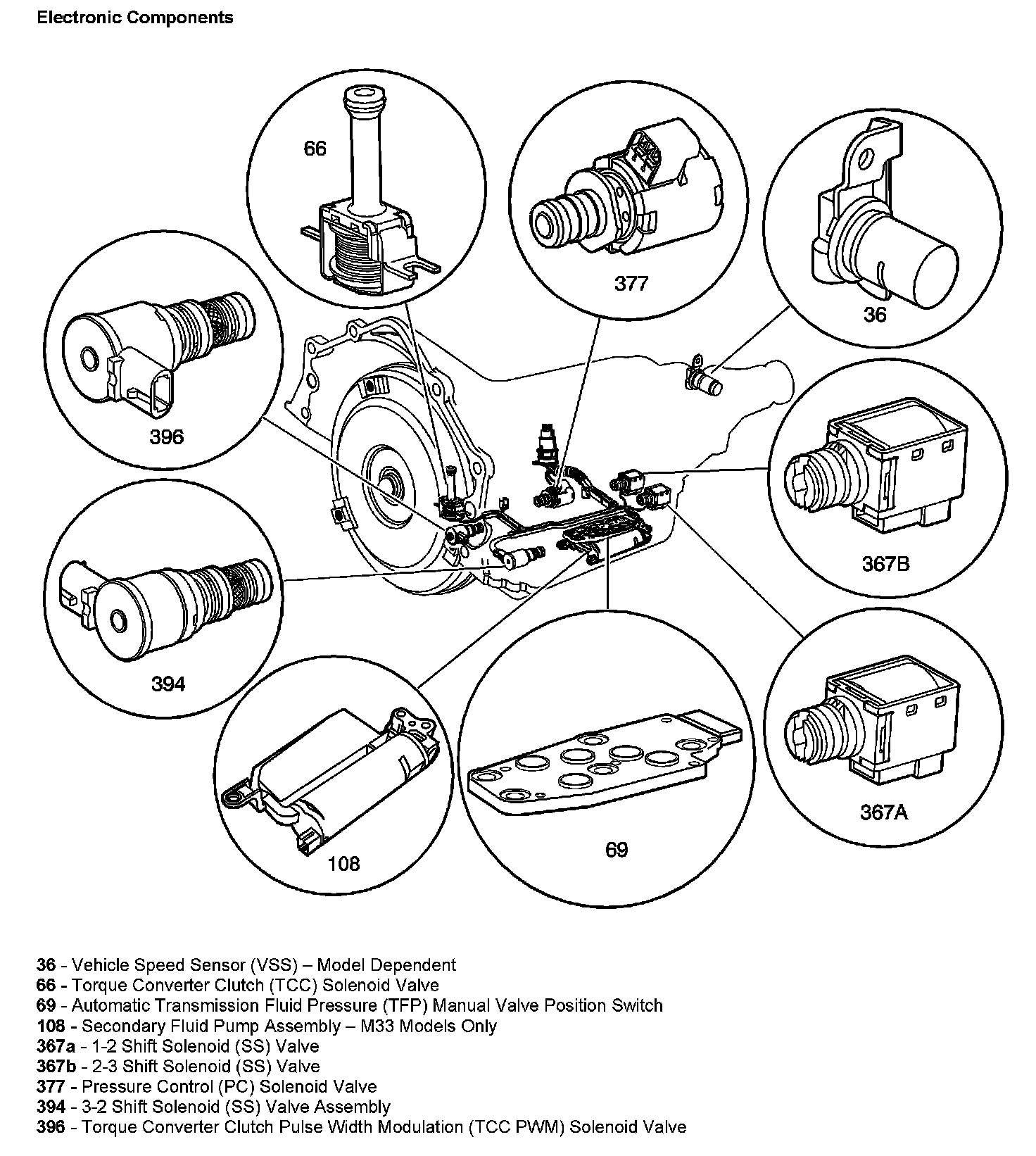 Electronic Components

66

377

36

396

367B

394

367A

108

69

36 - Vehicle Speed Sensor (VSS) – Model Dependent
66 - Torque Converter Clutch (TCC) Solenoid Valve
69 - Automatic Transmission Fluid Pressure (TFP) Manual Valve Position Switch
108 - Secondary Fluid Pump Assembly – M33 Models Only
367a - 1-2 Shift Solenoid (SS) Valve
367b - 2-3 Shift Solenoid (SS) Valve
377 - Pressure Control (PC) Solenoid Valve
394 - 3-2 Shift Solenoid (SS) Valve Assembly
396 - Torque Converter Clutch Pulse Width Modulation (TCC PWM) Solenoid Valve