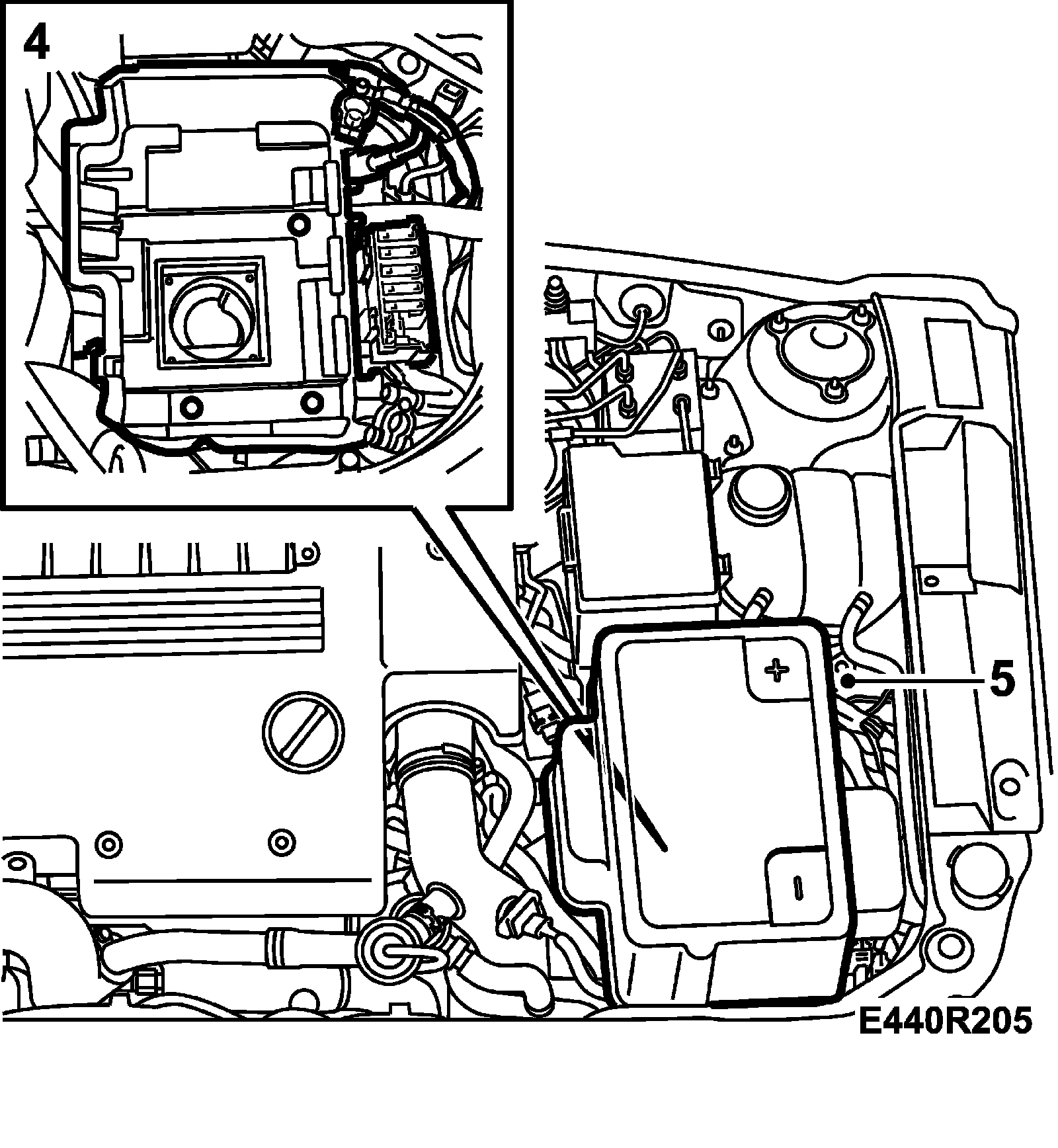 4

+

5

-

E440R205