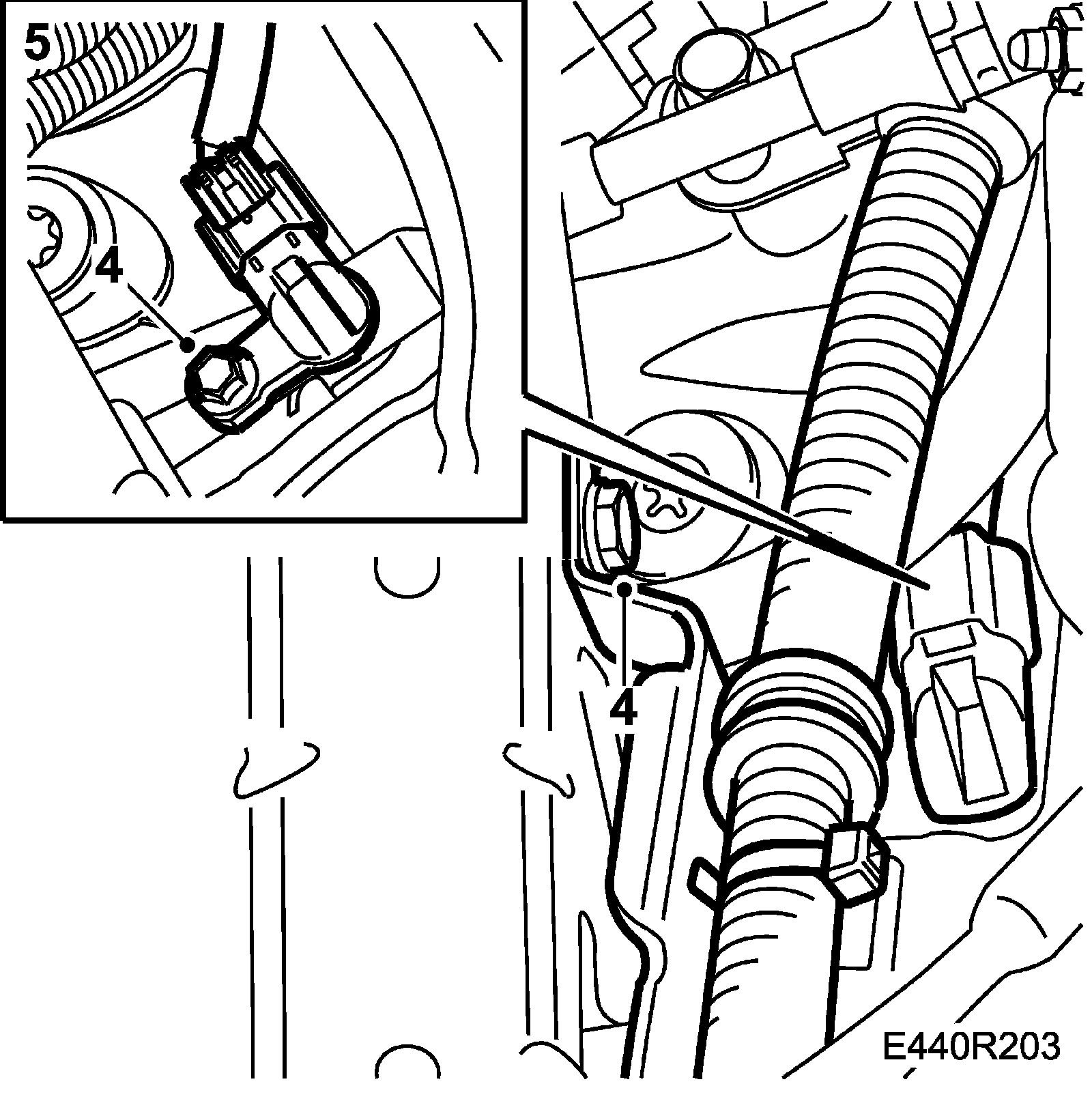 5
4
4
E440R203