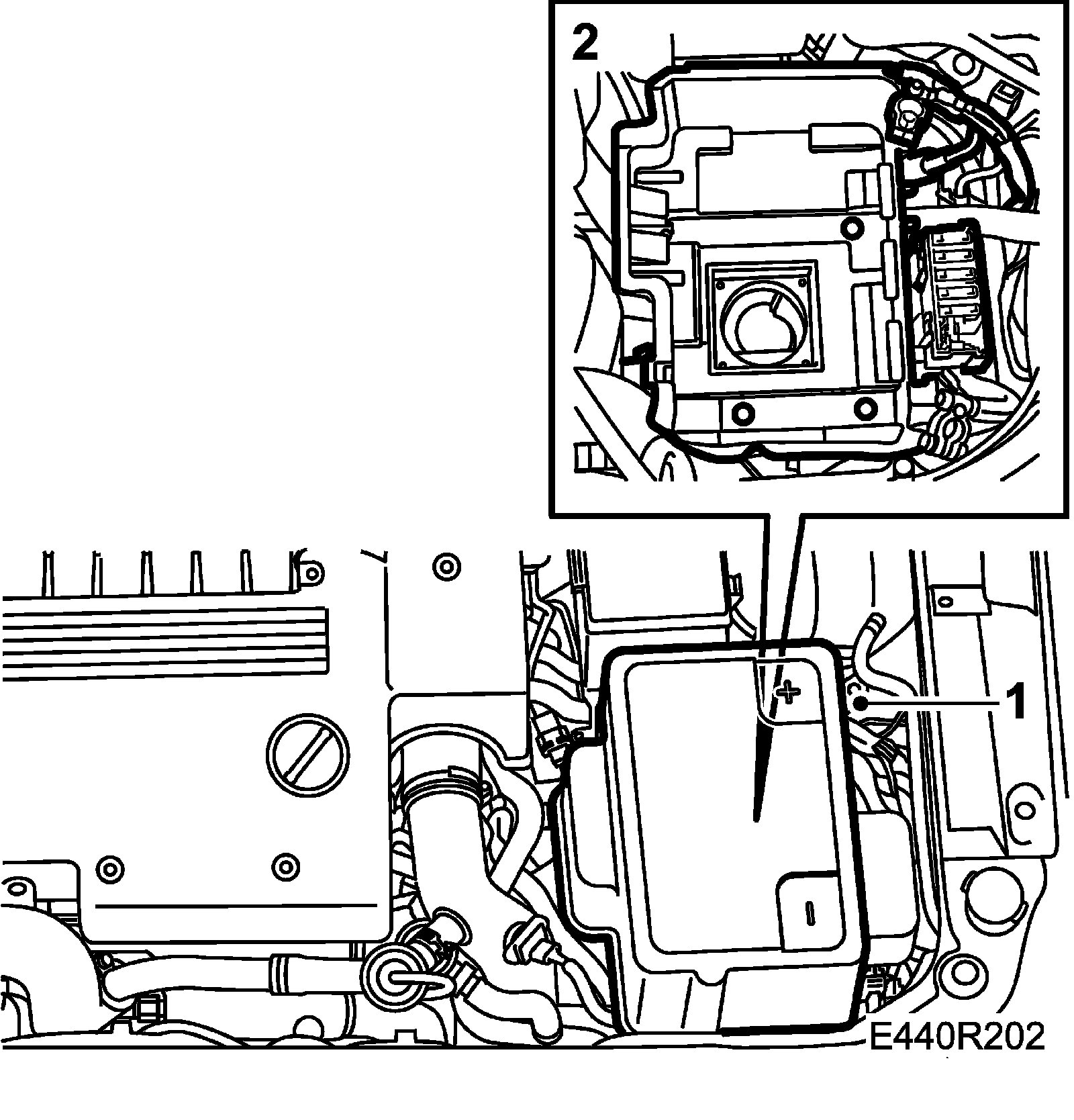 2

+

1

E440R202