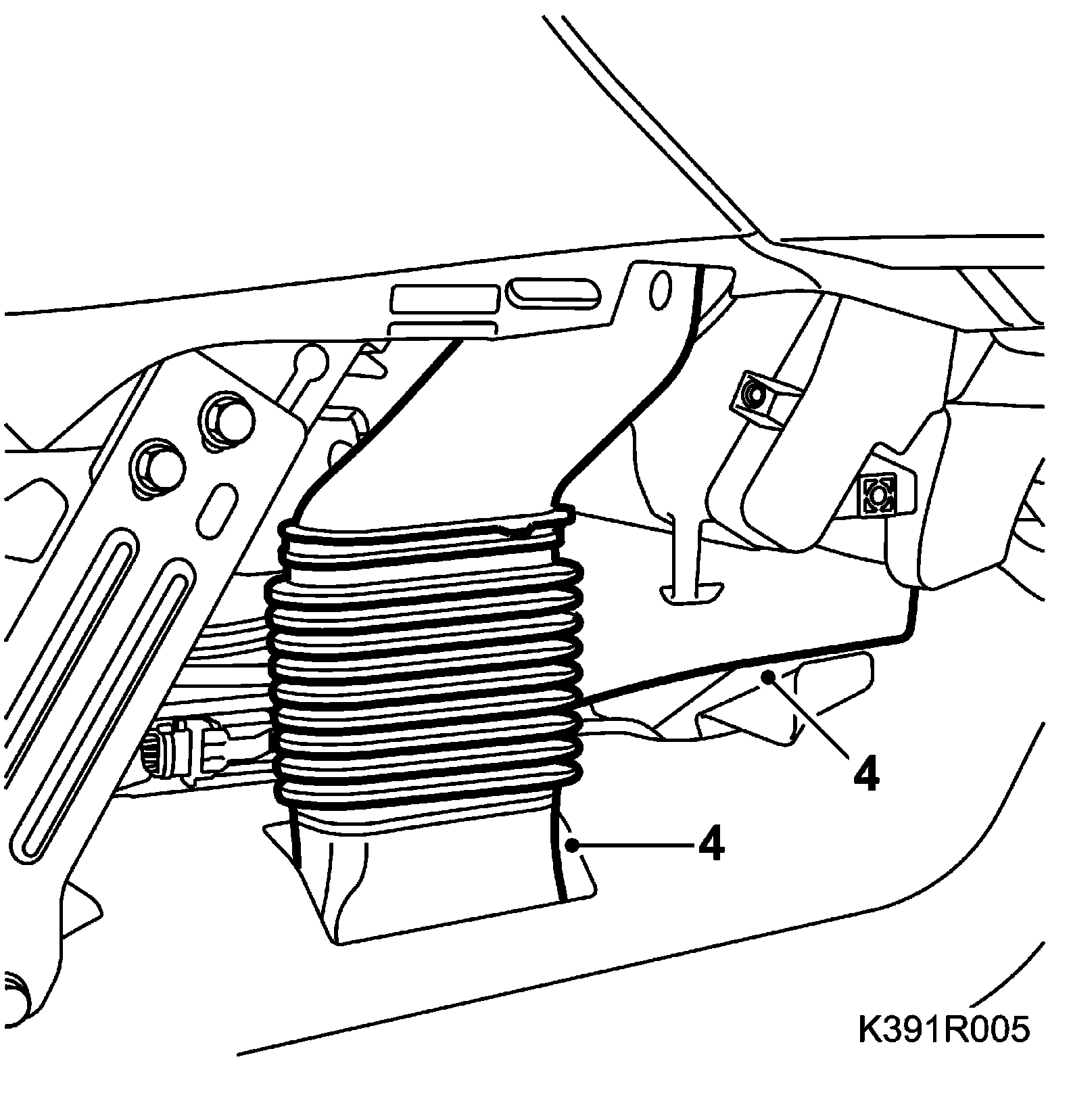 4
4
K391R005