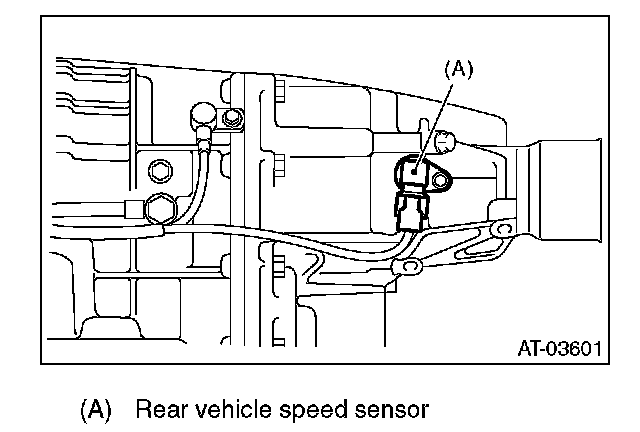 (A)

AT-03601

(A) Rear vehicle speed sensor