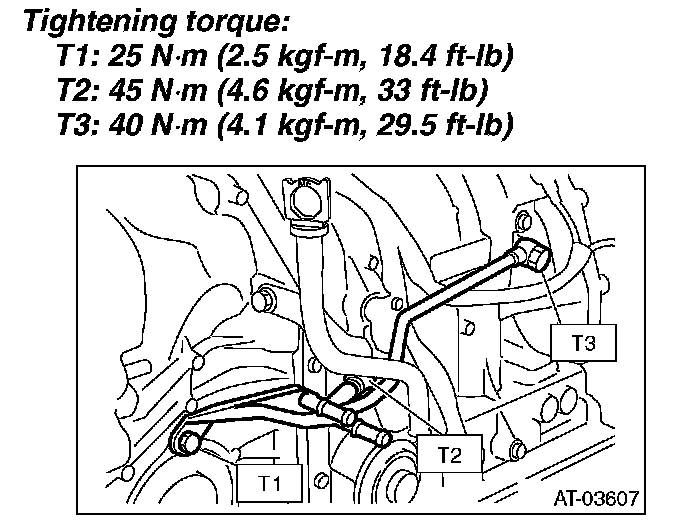 Tightening torque:
T1: 25 N·m (2.5 kgf-m, 18.4 ft-lb)
T2: 45 N·m (4.6 kgf-m, 33 ft-lb)
T3: 40 N·m (4.1 kgf-m, 29.5 ft-lb)

T3

T2

T1

AT-03607