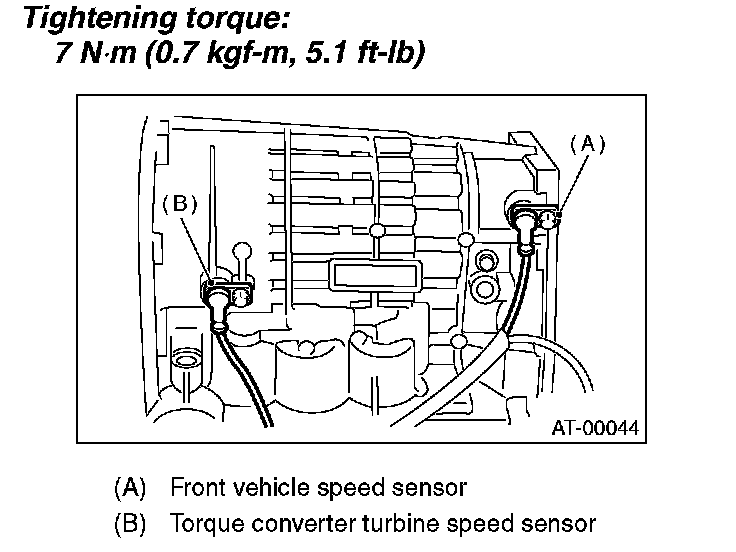 Tightening torque:
7 N·m (0.7 kgf-m, 5.1 ft-lb)

(A)

(B)

AT-00044

(A) Front vehicle speed sensor
(B) Torque converter turbine speed sensor