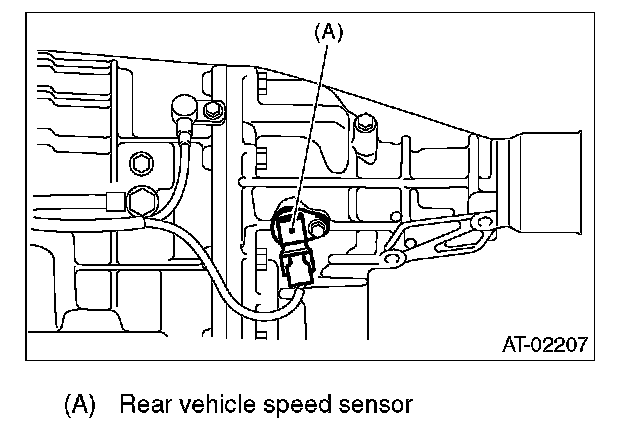 (A)

AT-02207

(A) Rear vehicle speed sensor