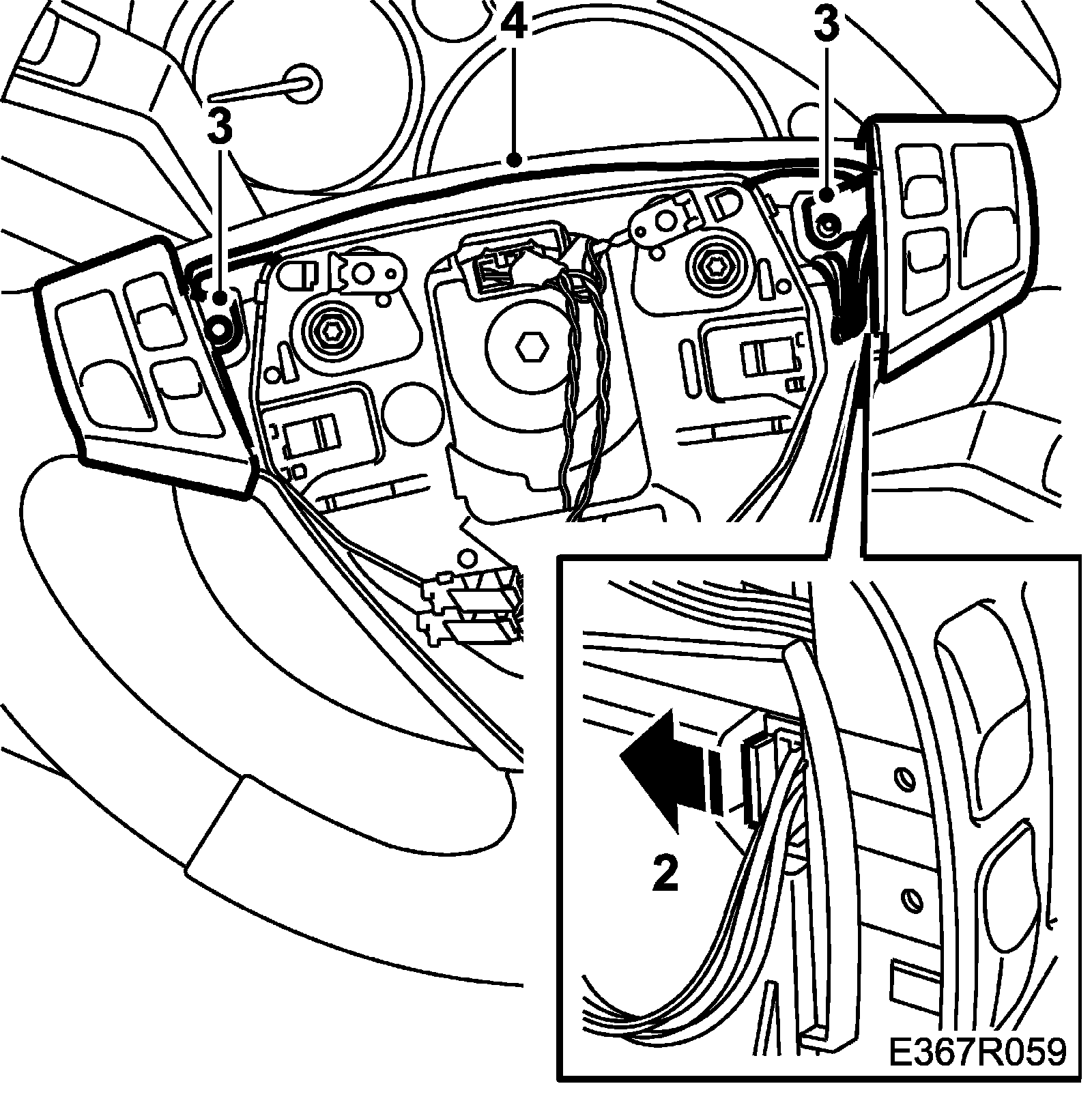 4
3
3
2
E367R059