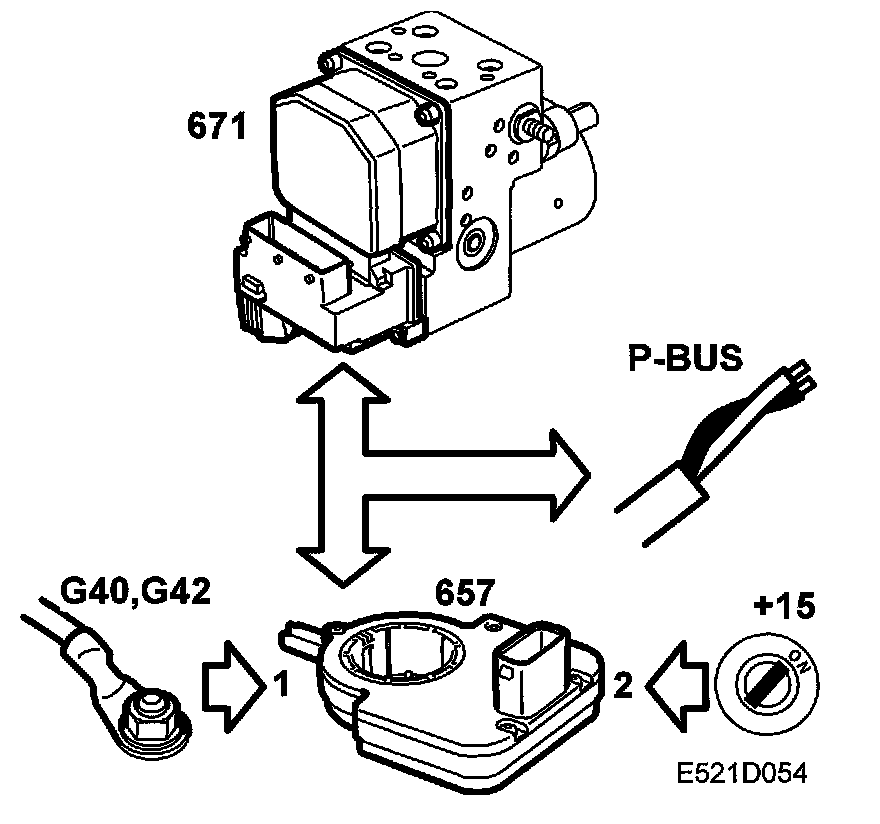 671

P-BUS

G40,G42

657

+15

1

2

ON

E521D054