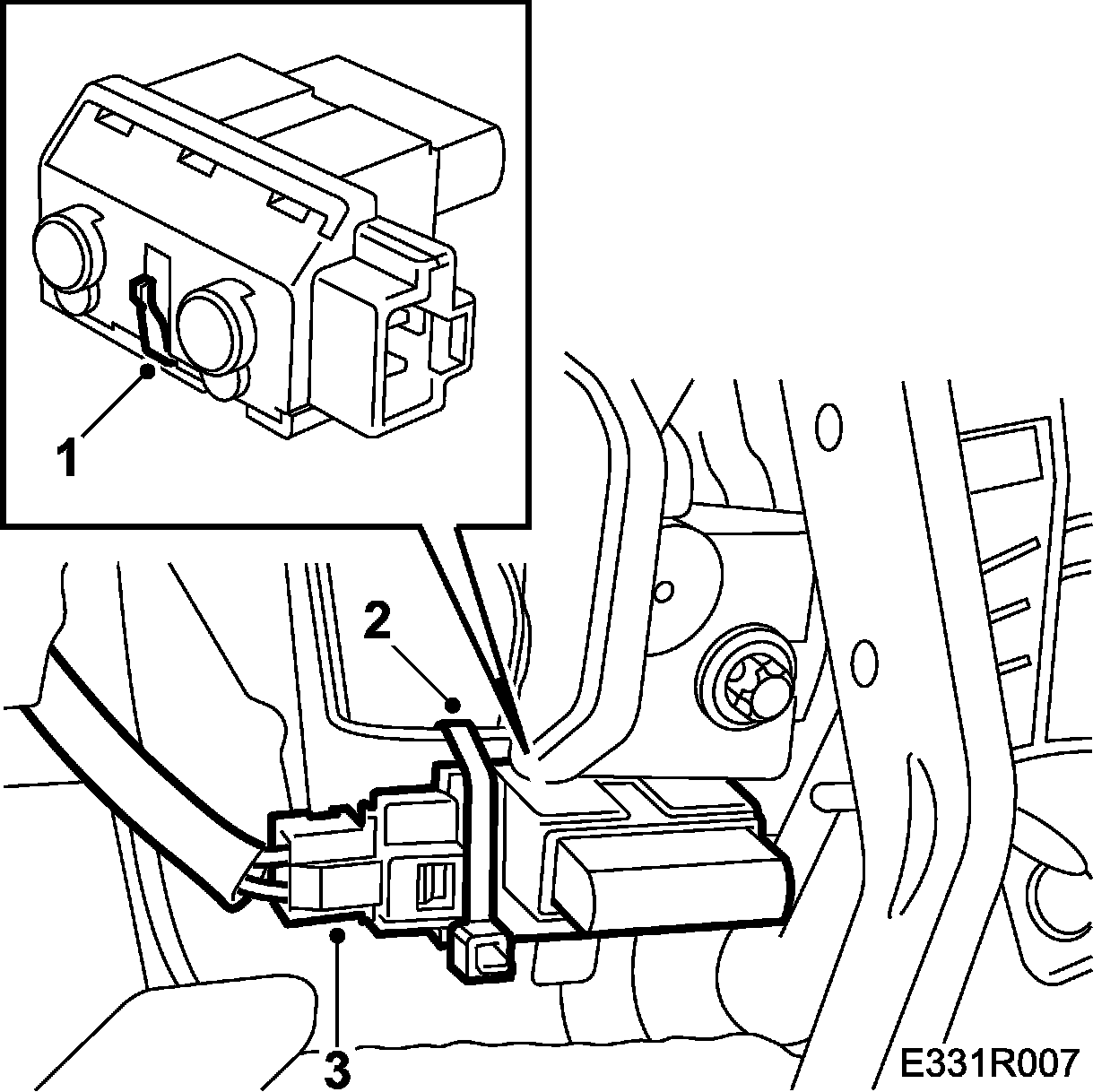 1
2
3
E331R007