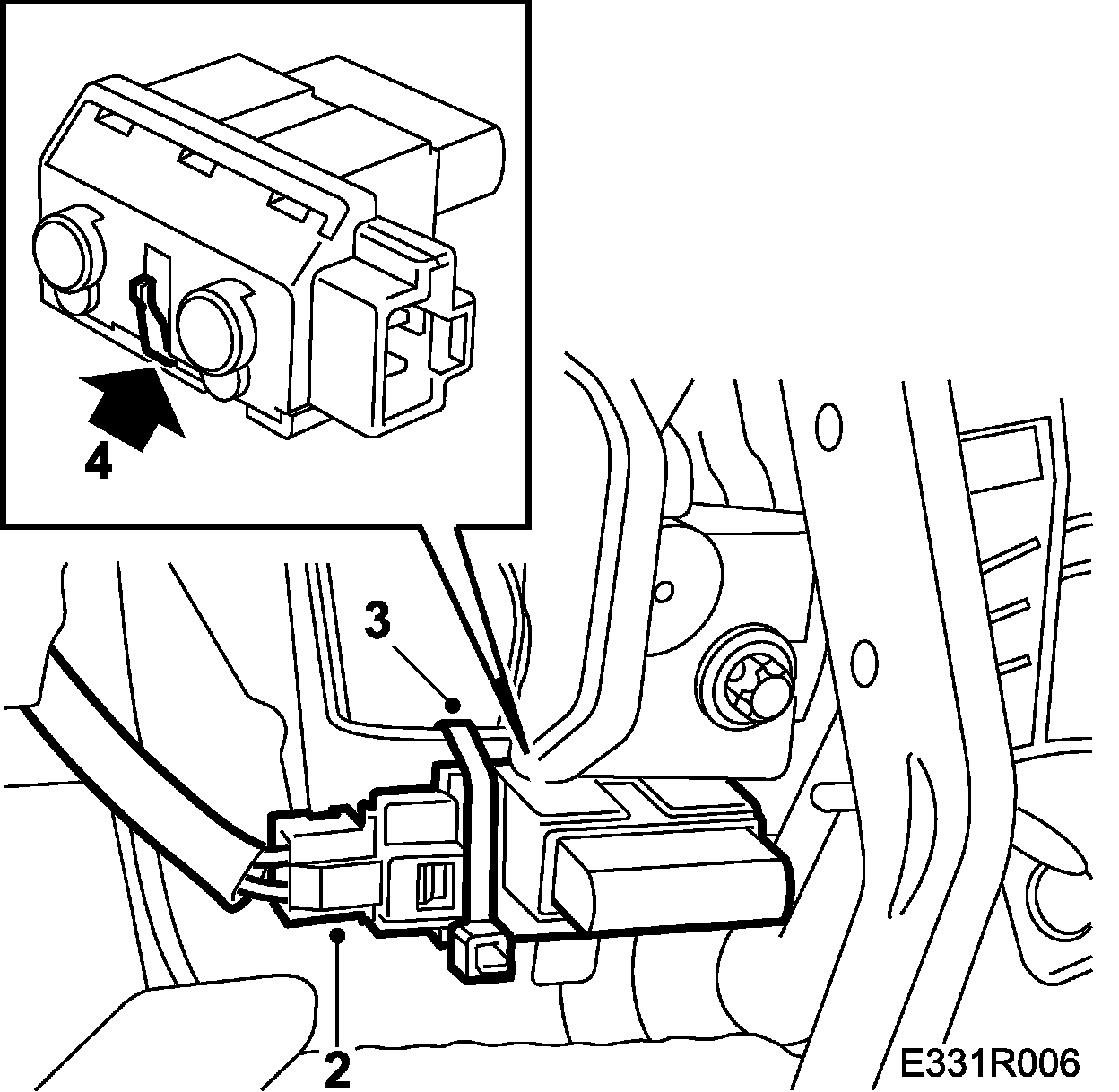 4
3
2
E331R006