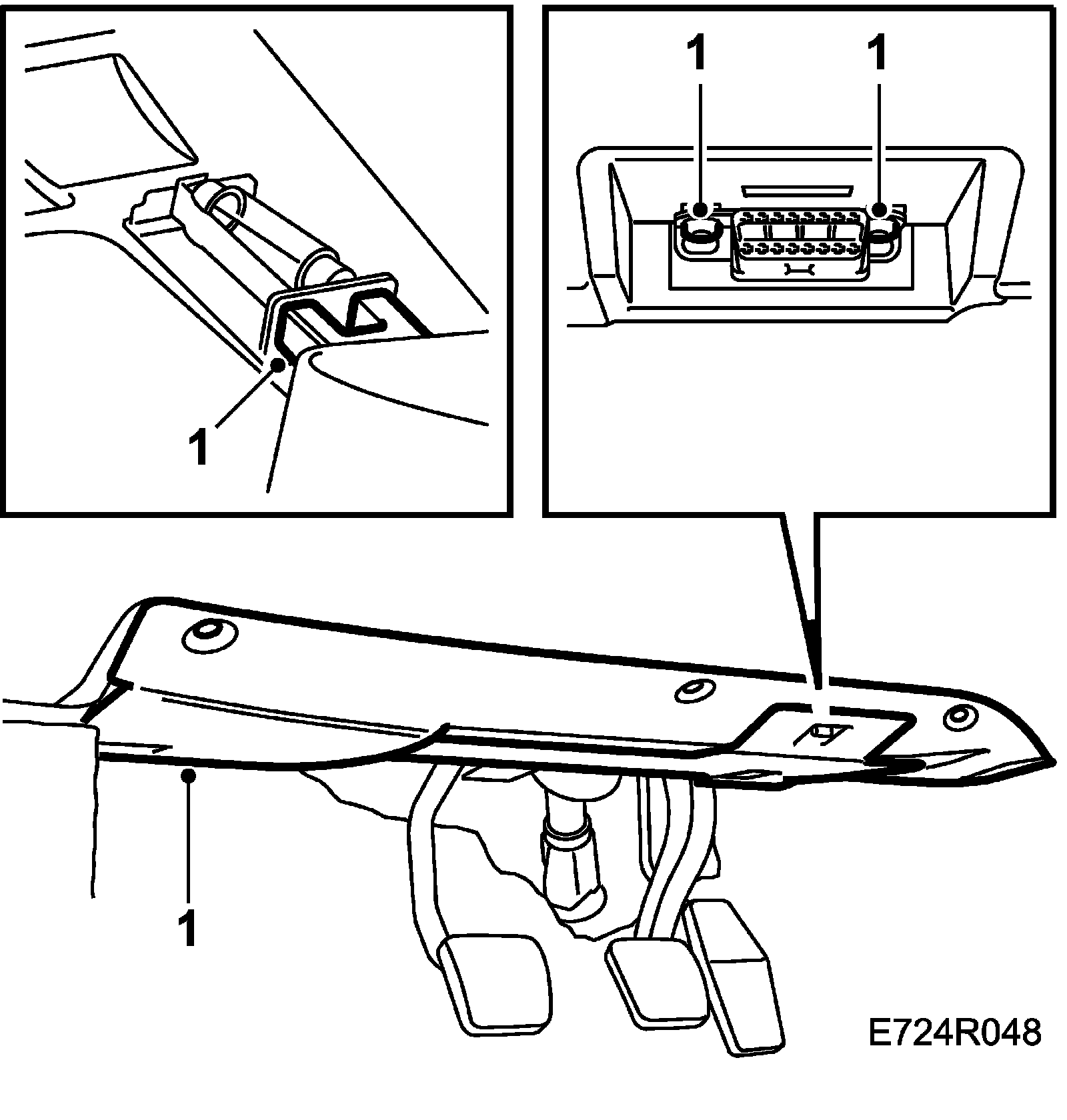 1

1

1

1

E724R048