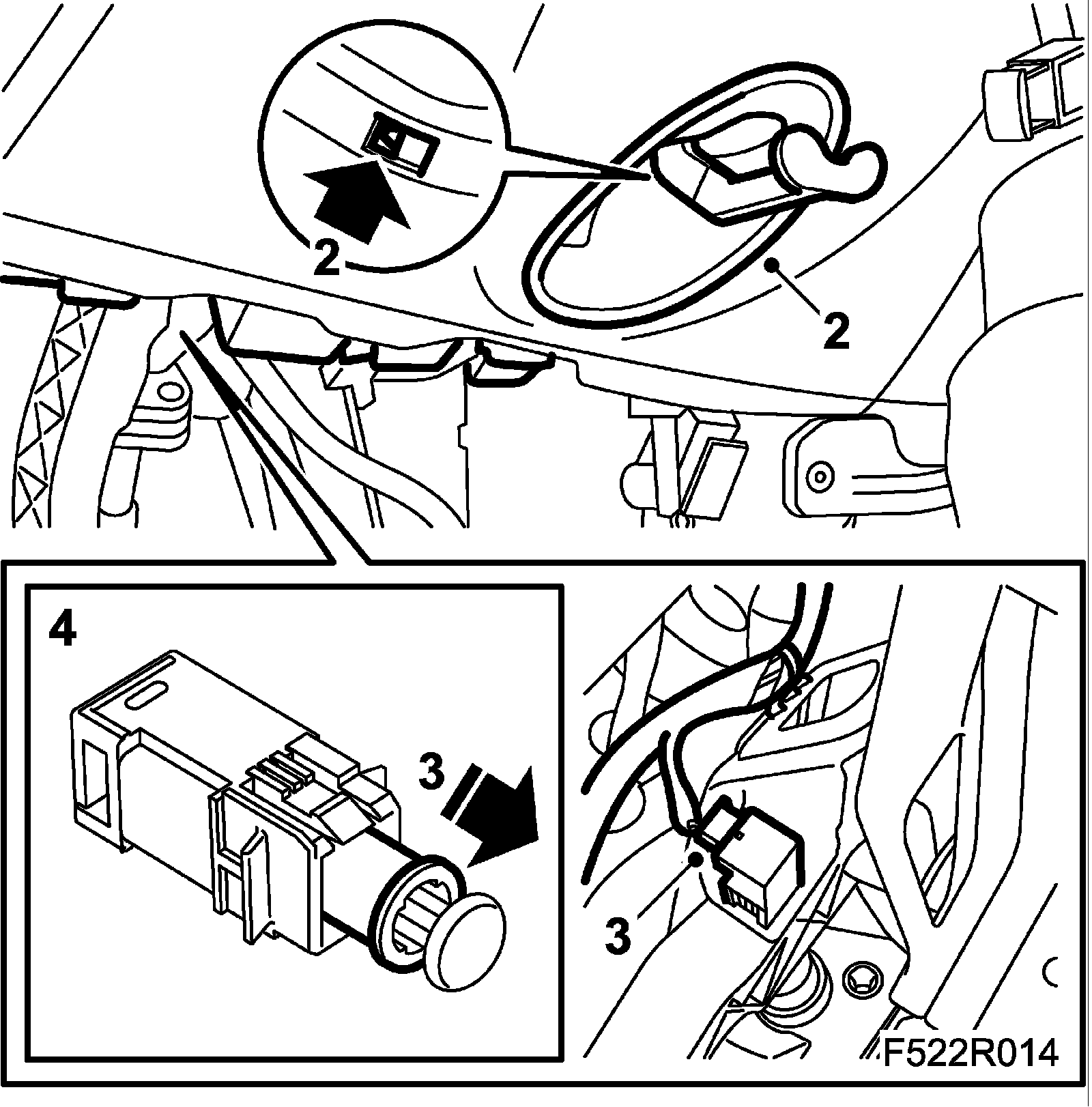 2
2
4
3
3
F522R014