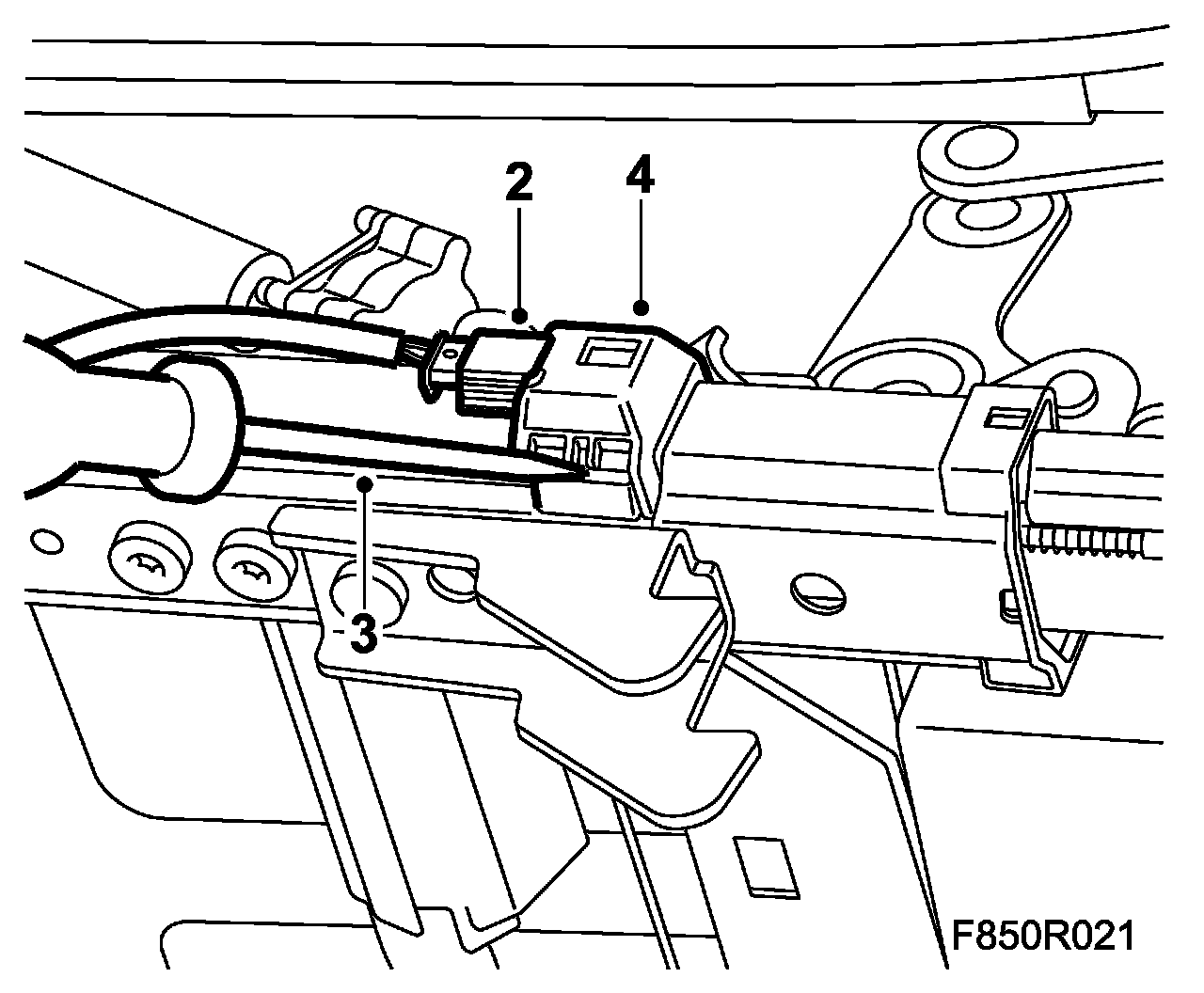 2
4
3
F850R021