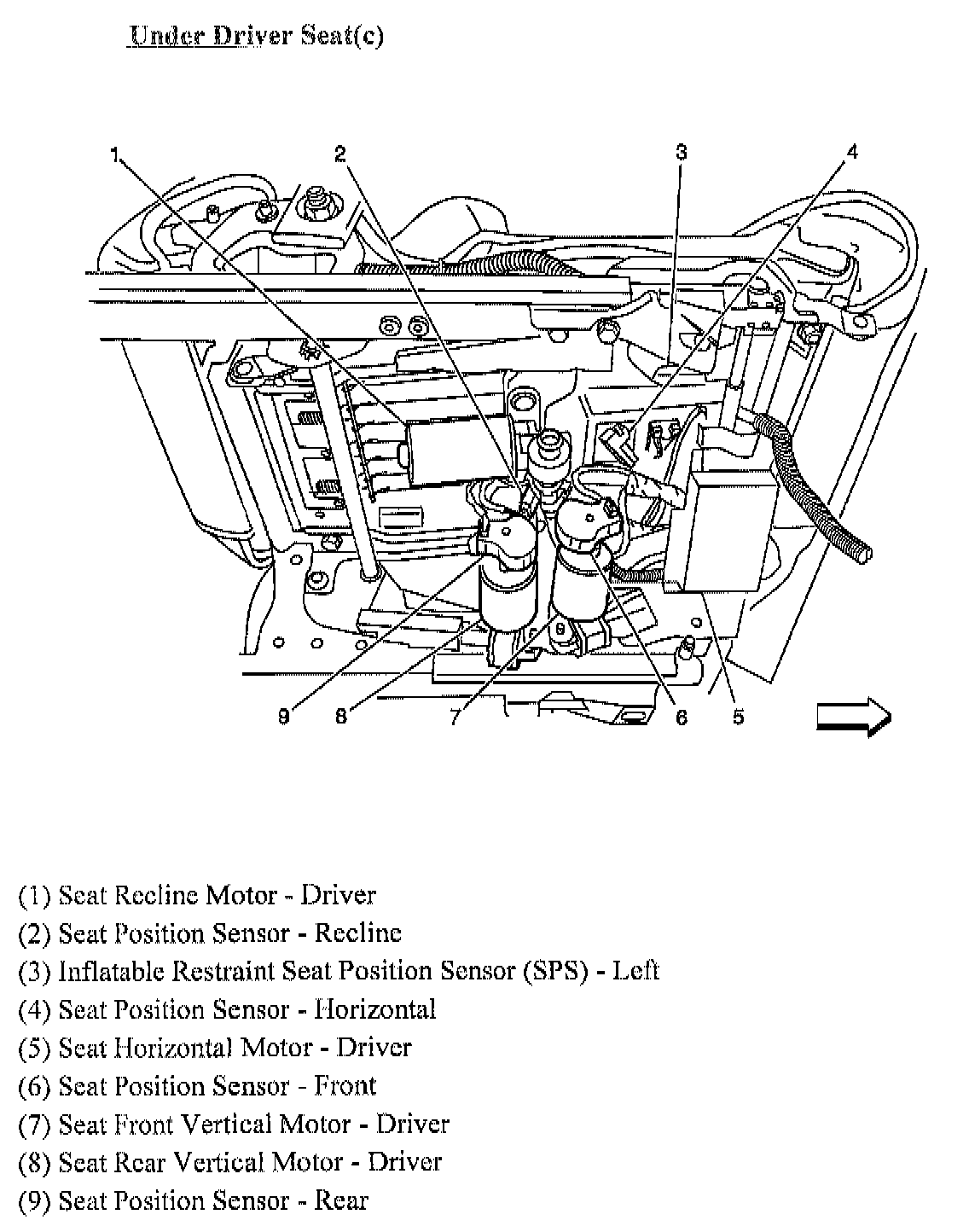 Under Driver Seat(c)

1
2
3
4

9
8
7
6
5

(1) Seat Recline Motor - Driver
(2) Seat Position Sensor - Recline
(3) Inflatable Restraint Seat Position Sensor (SPS) - Left
(4) Seat Position Sensor - Horizontal
(5) Seat Horizontal Motor - Driver
(6) Seat Position Sensor - Front
(7) Seat Front Vertical Motor - Driver
(8) Seat Rear Vertical Motor - Driver
(9) Seat Position Sensor - Rear