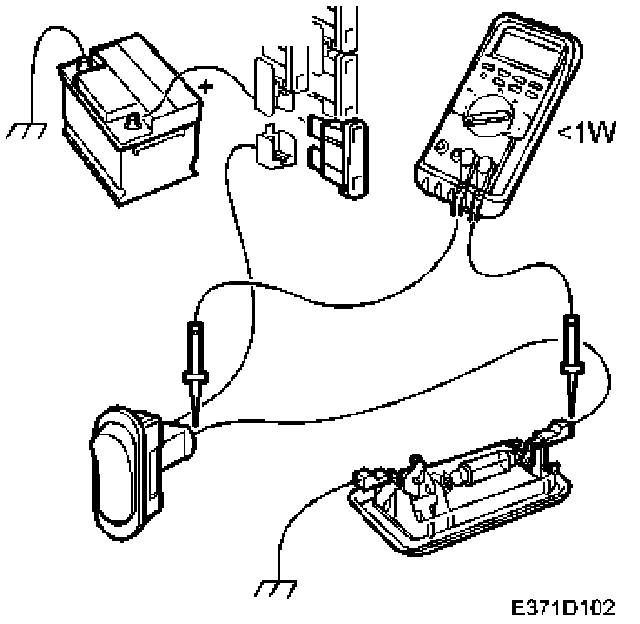 +

<1W

E371D102