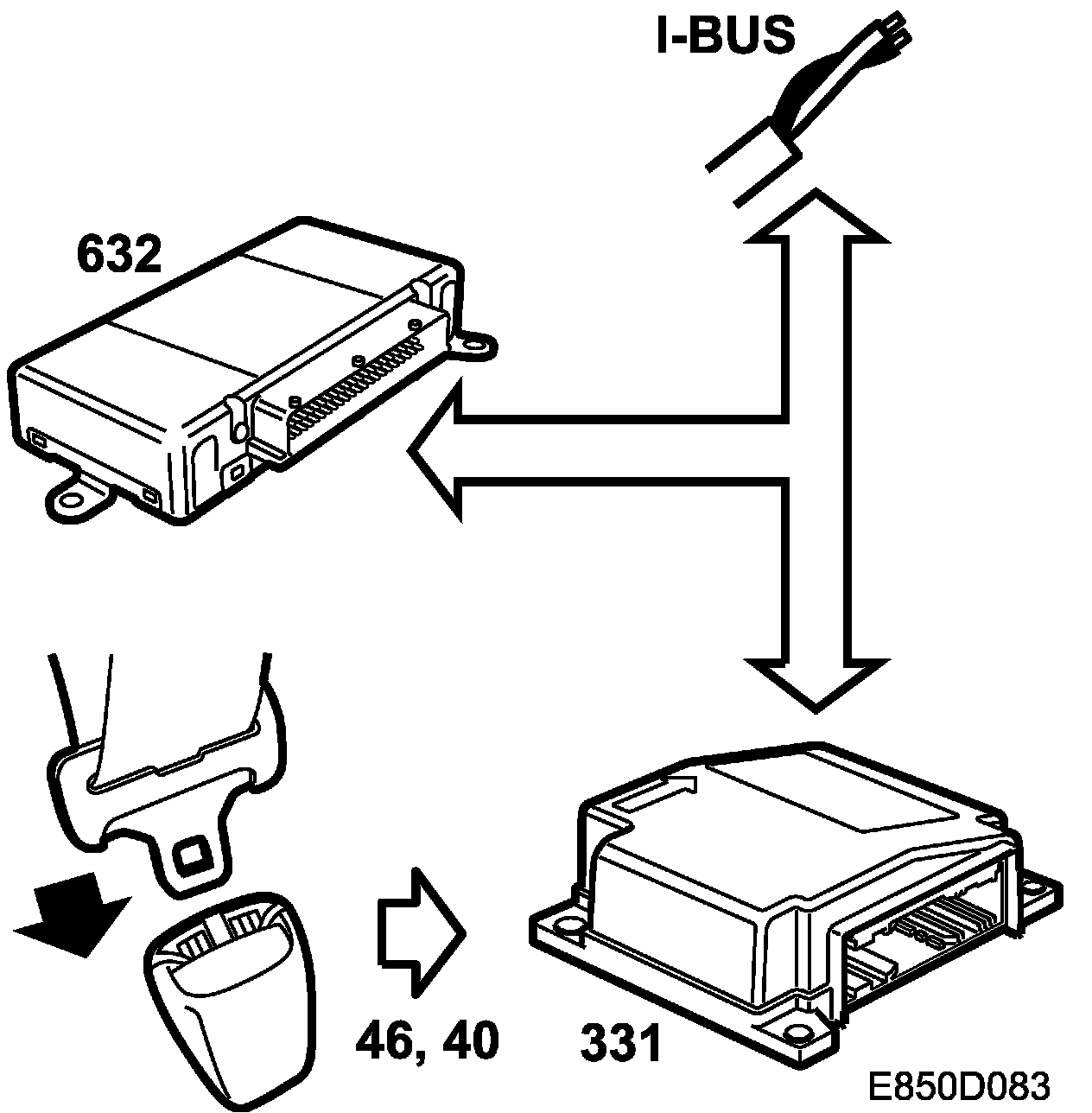 I-BUS

632

46, 40

331

E850D083