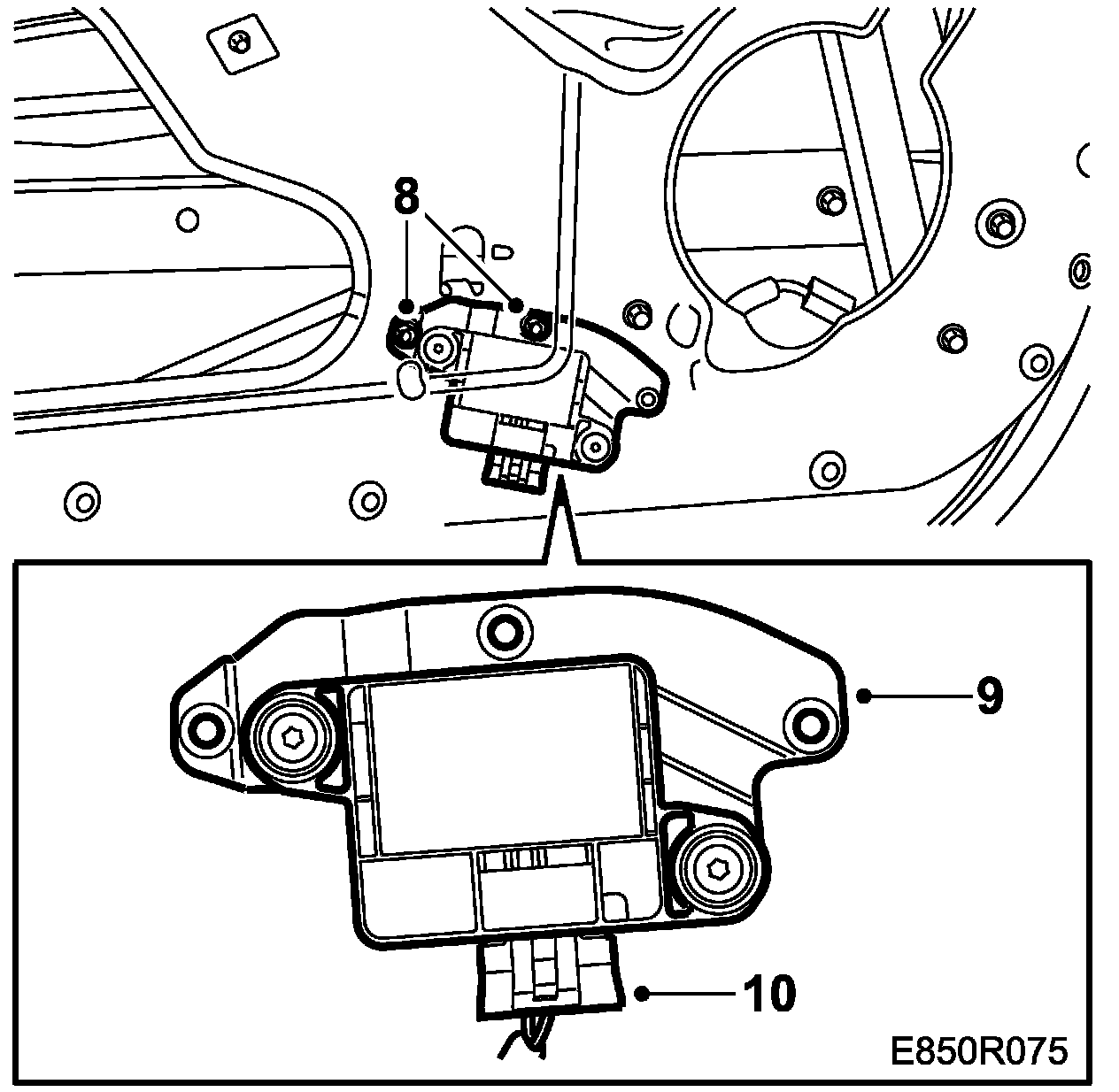 8

9

10

E850R075