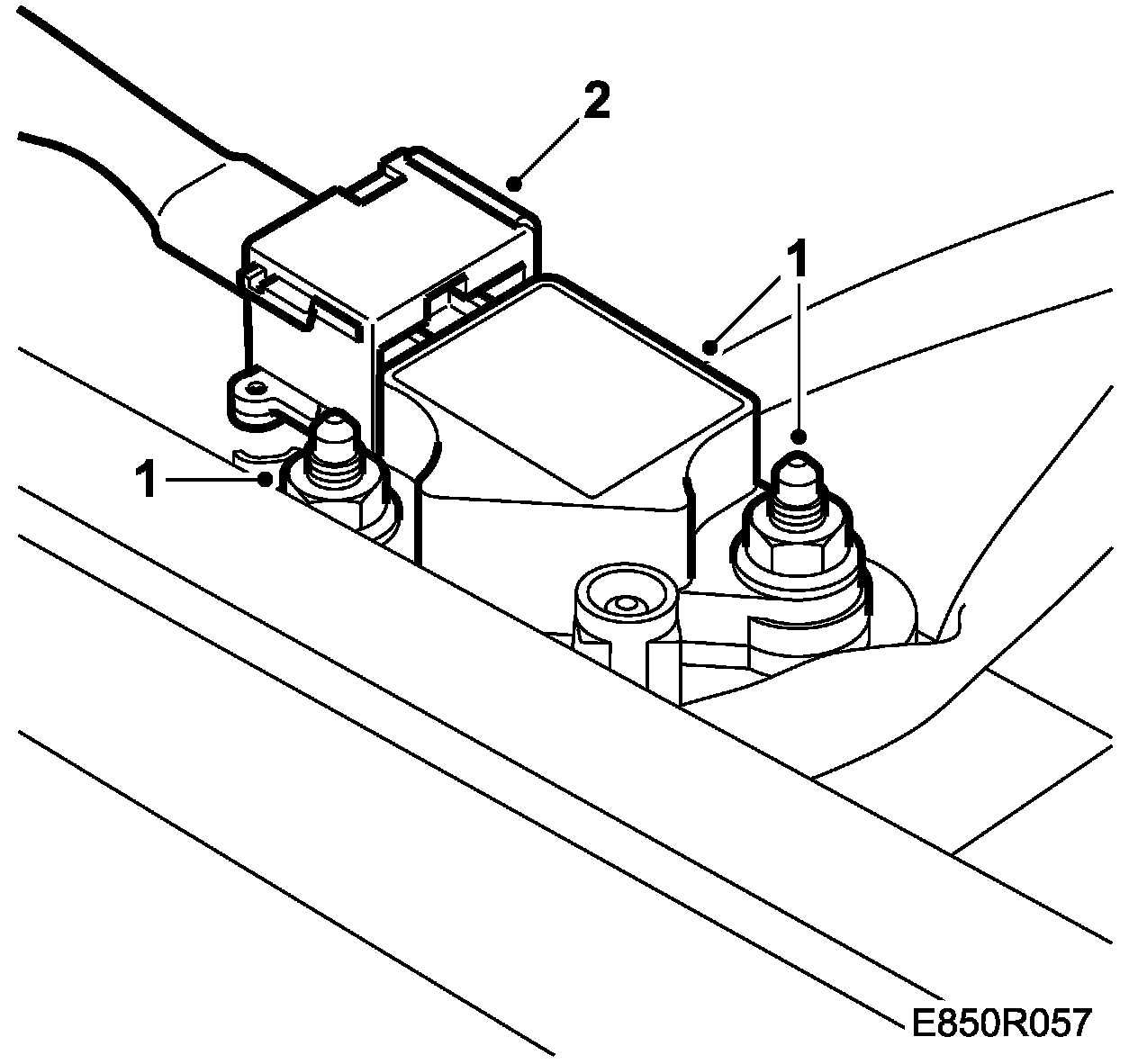 2
1
1
E850R057