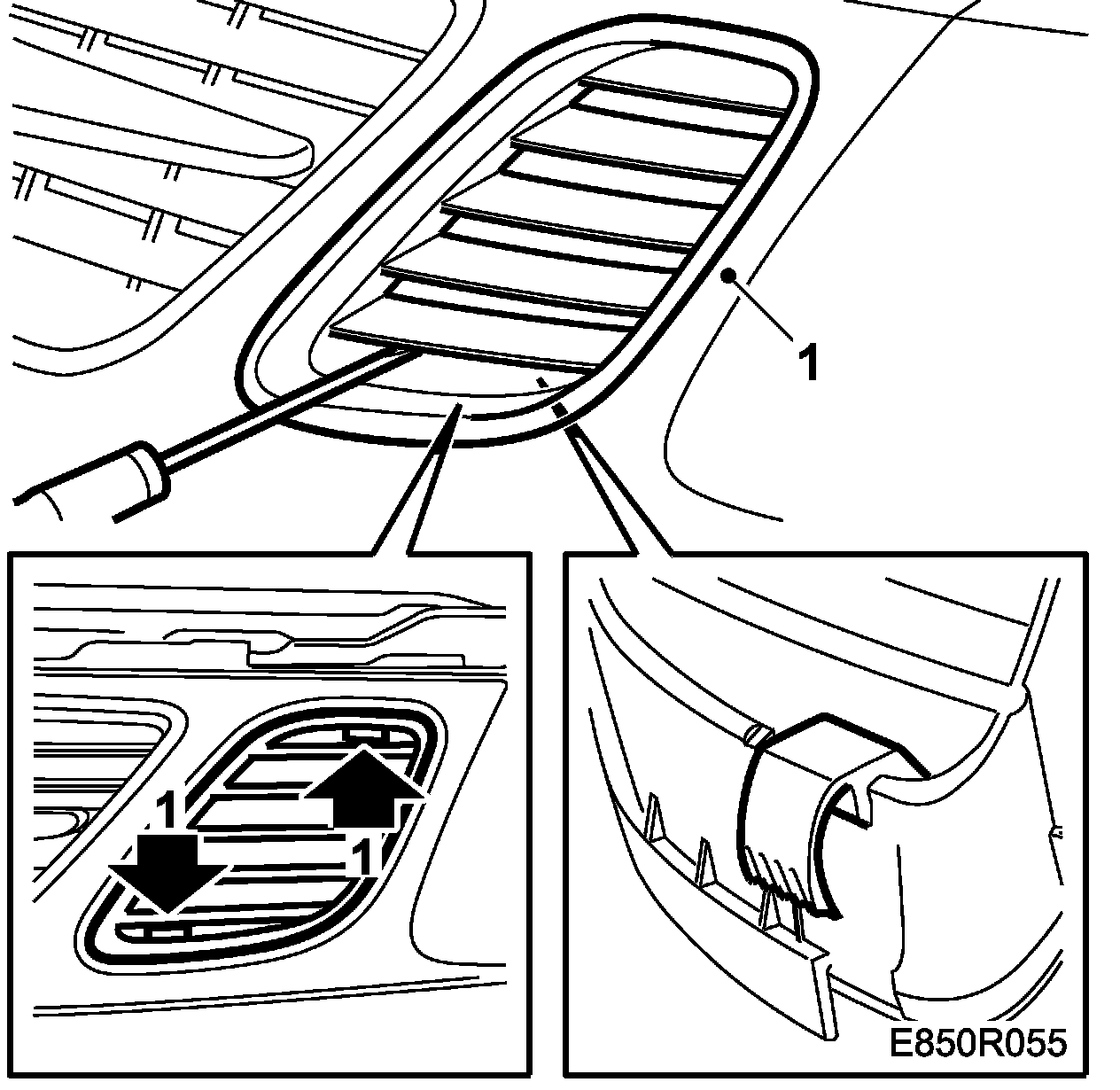 1

1

1

E850R055