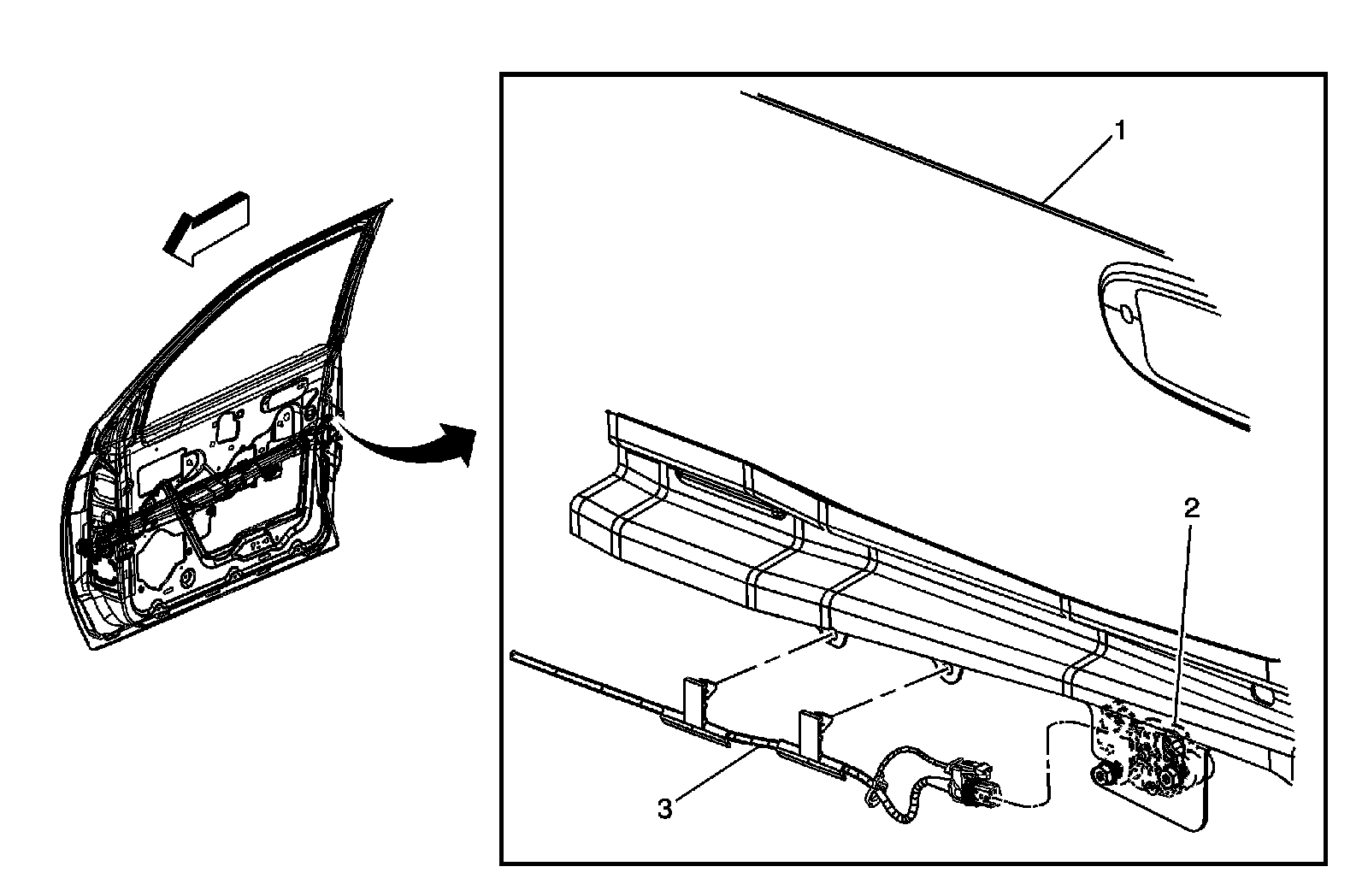 1
2
3