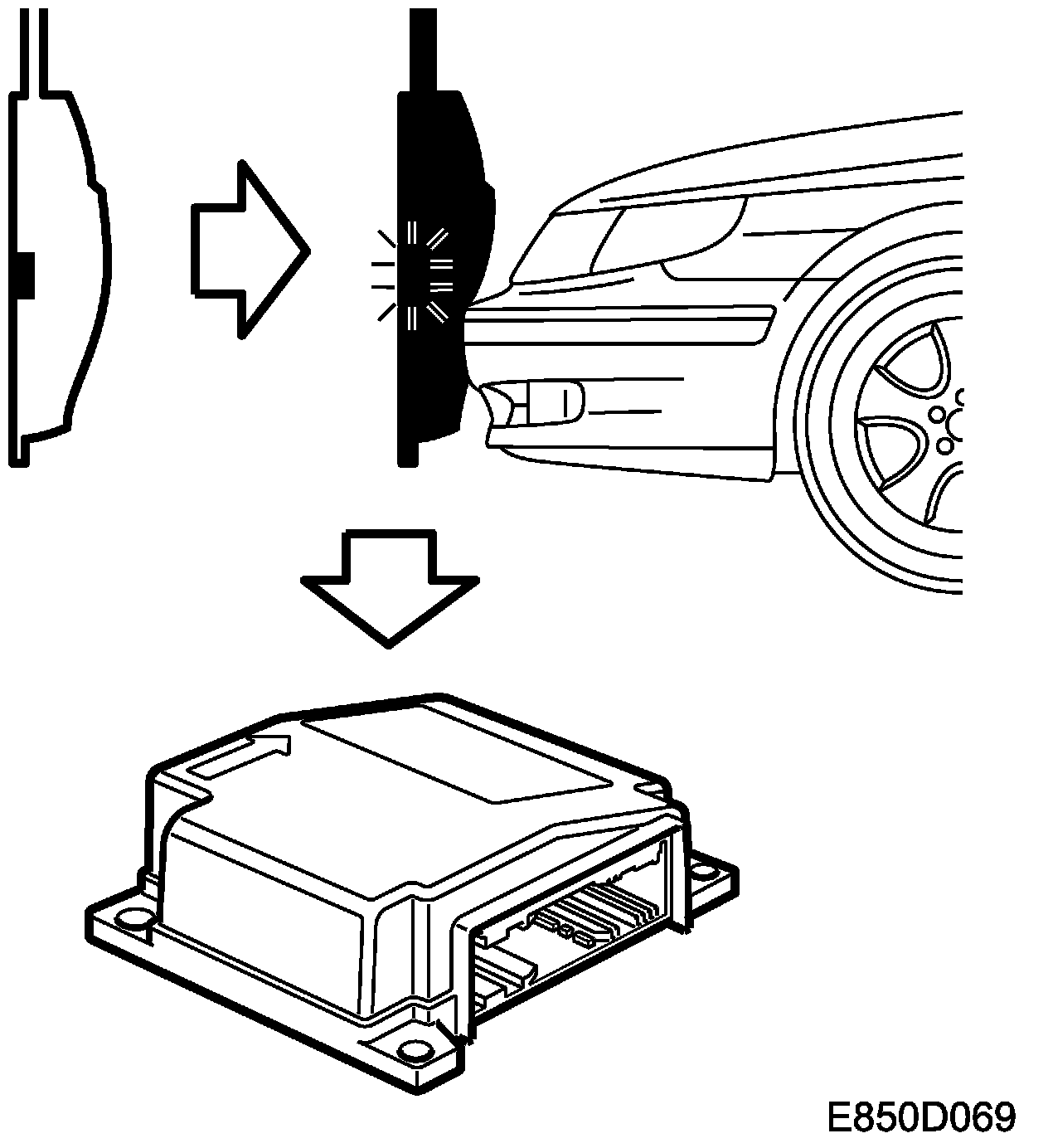 E850D069