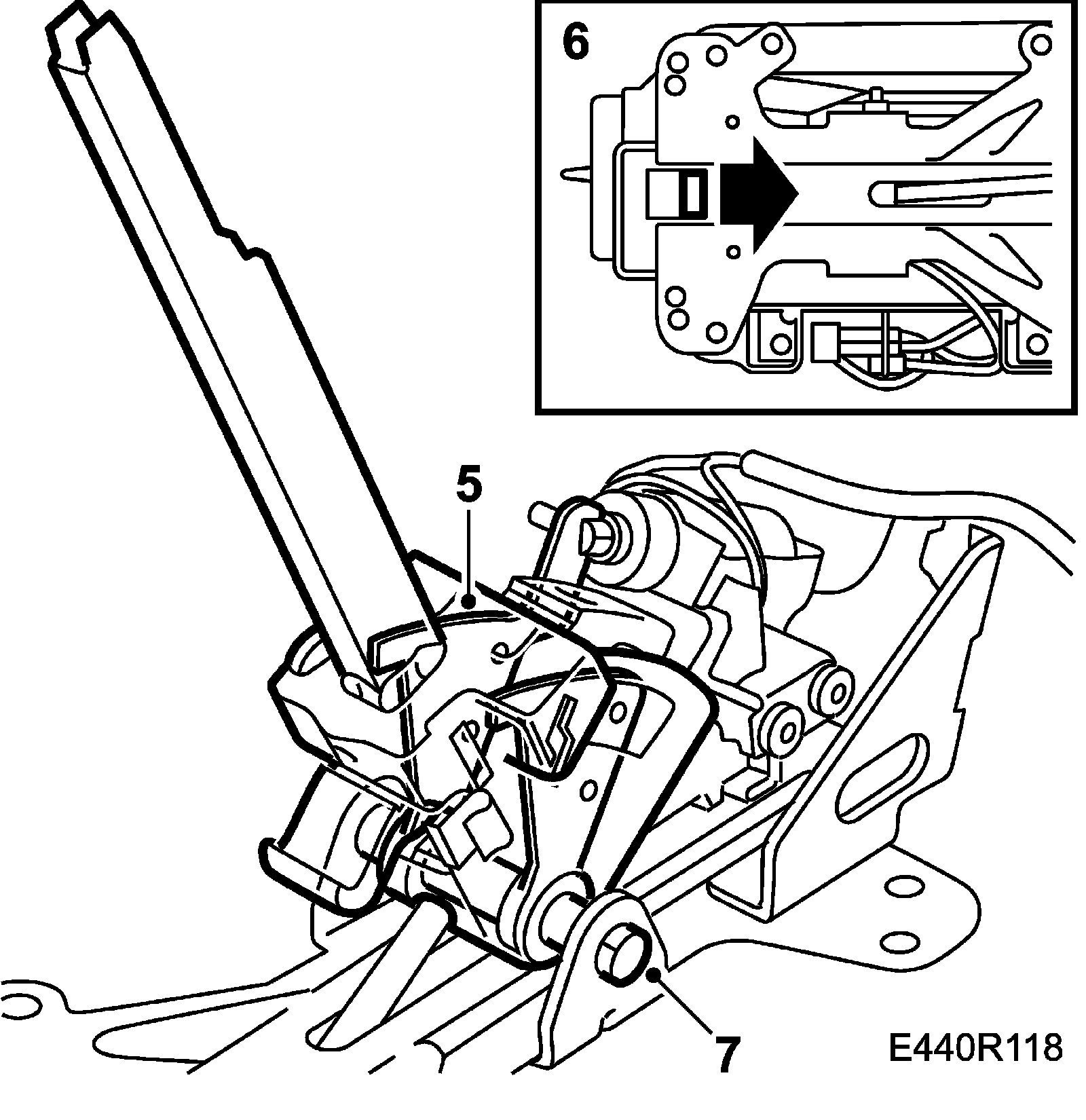 6

5

7

E440R118