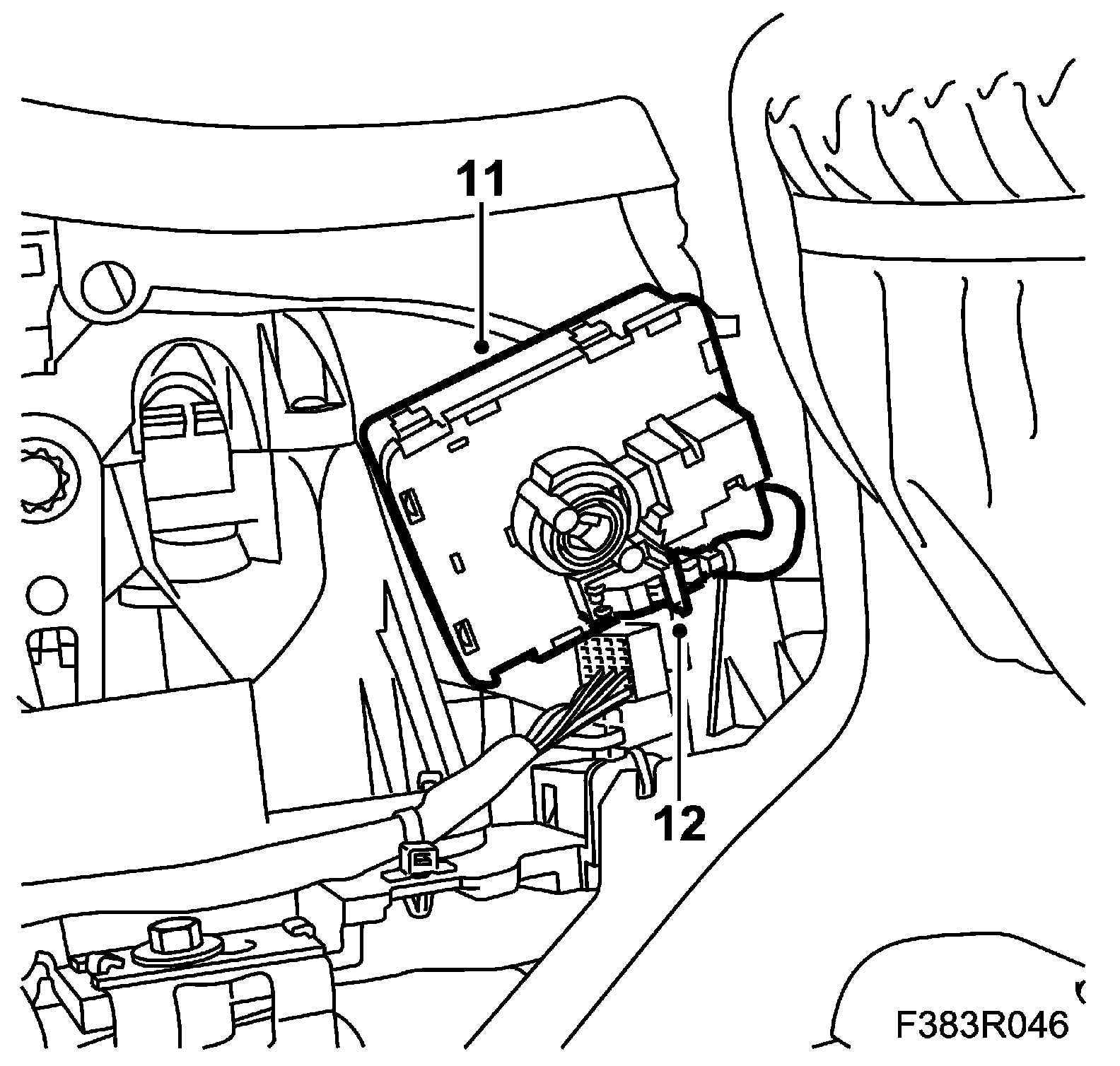 11

12

F383R046