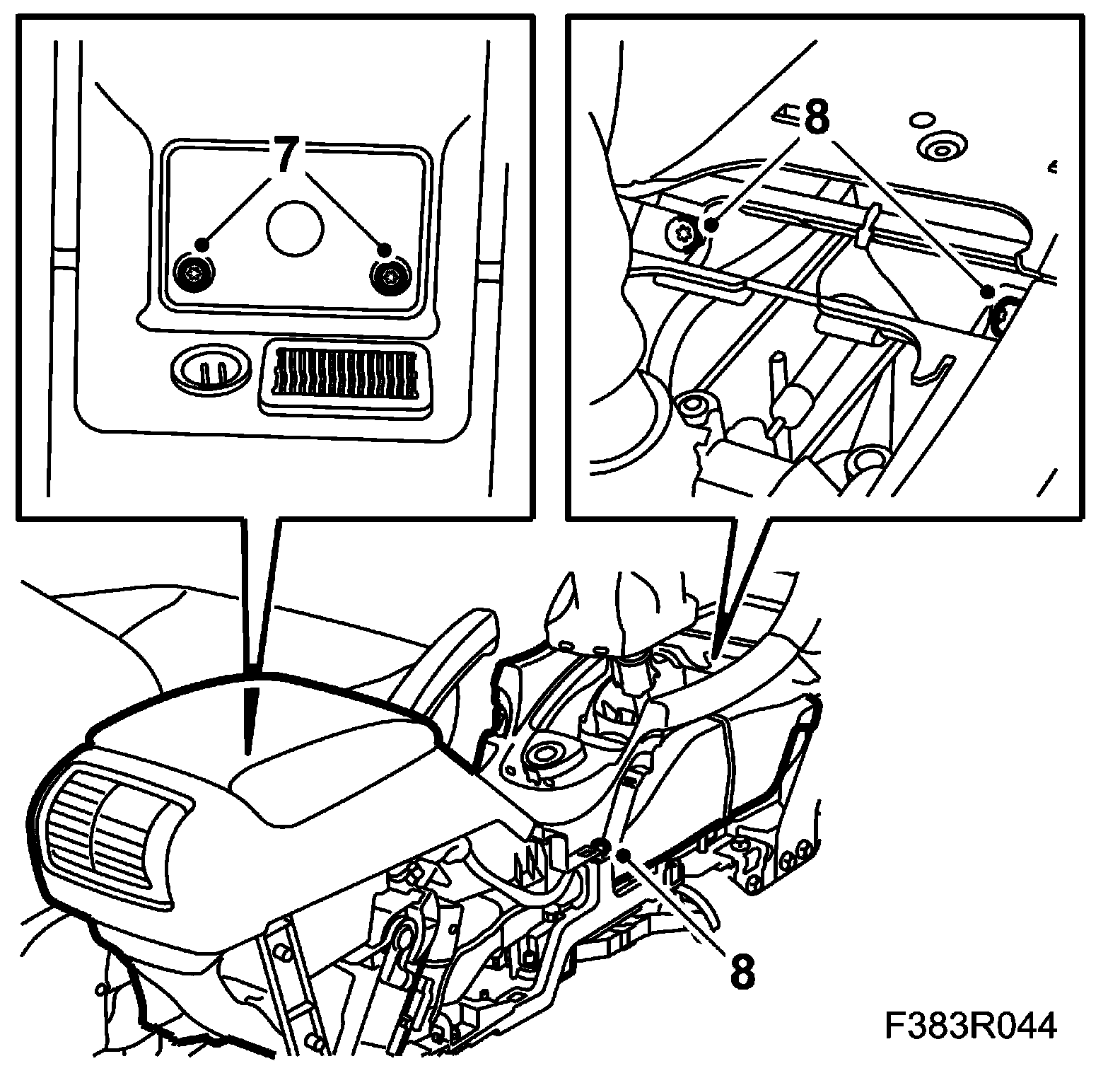 7

8

8

F383R044