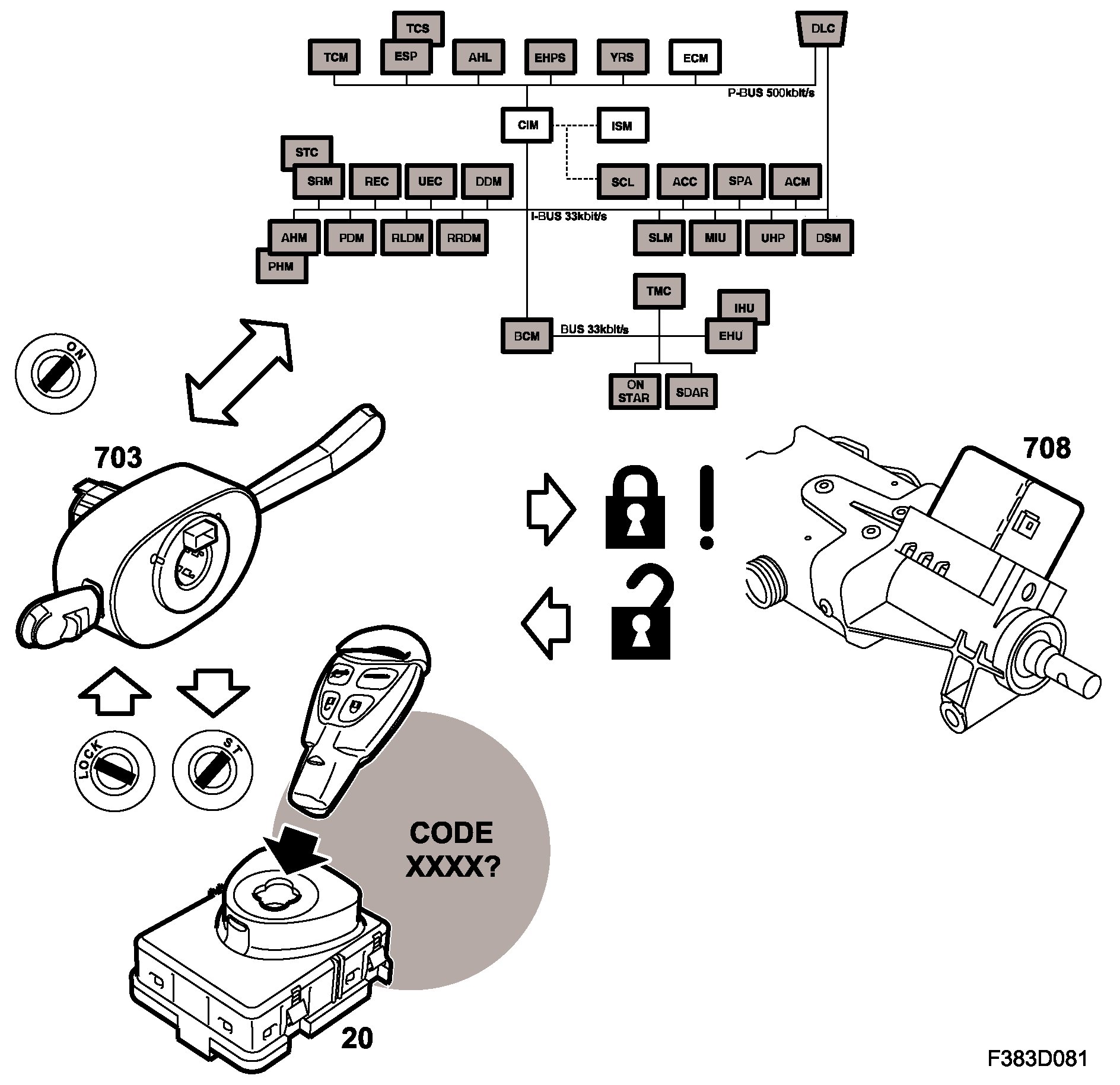 TCS
TCM
ESP
AHL
EHPS
YRS
ECM
DLC
P-BUS 500kbit/s
CIM
ISM
STC
SRM
REC
UEC
DDM
SCL
ACC
SPA
ACM
I-BUS 33kbit/s
AHM
PDM
RLDM
RRDM
SLM
MIU
UHP
DSM
PHM
TMC
IHU
BCM
BUS 33kbit/s
EHU
ON STAR
SDAR
ON
703
708
LOCK
ST
CODE XXXX?
20
F383D081