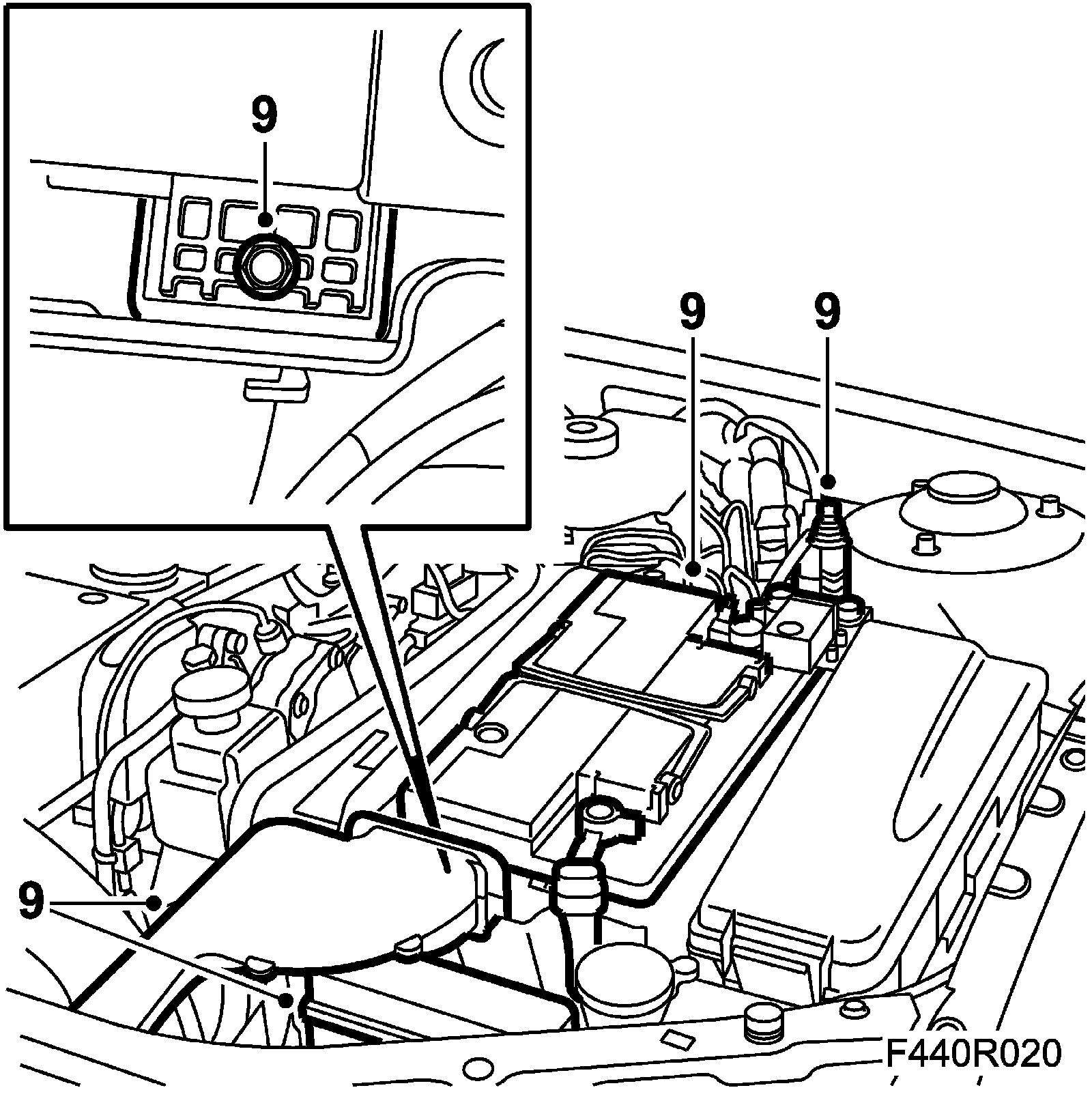 9

9

9

9

F440R020