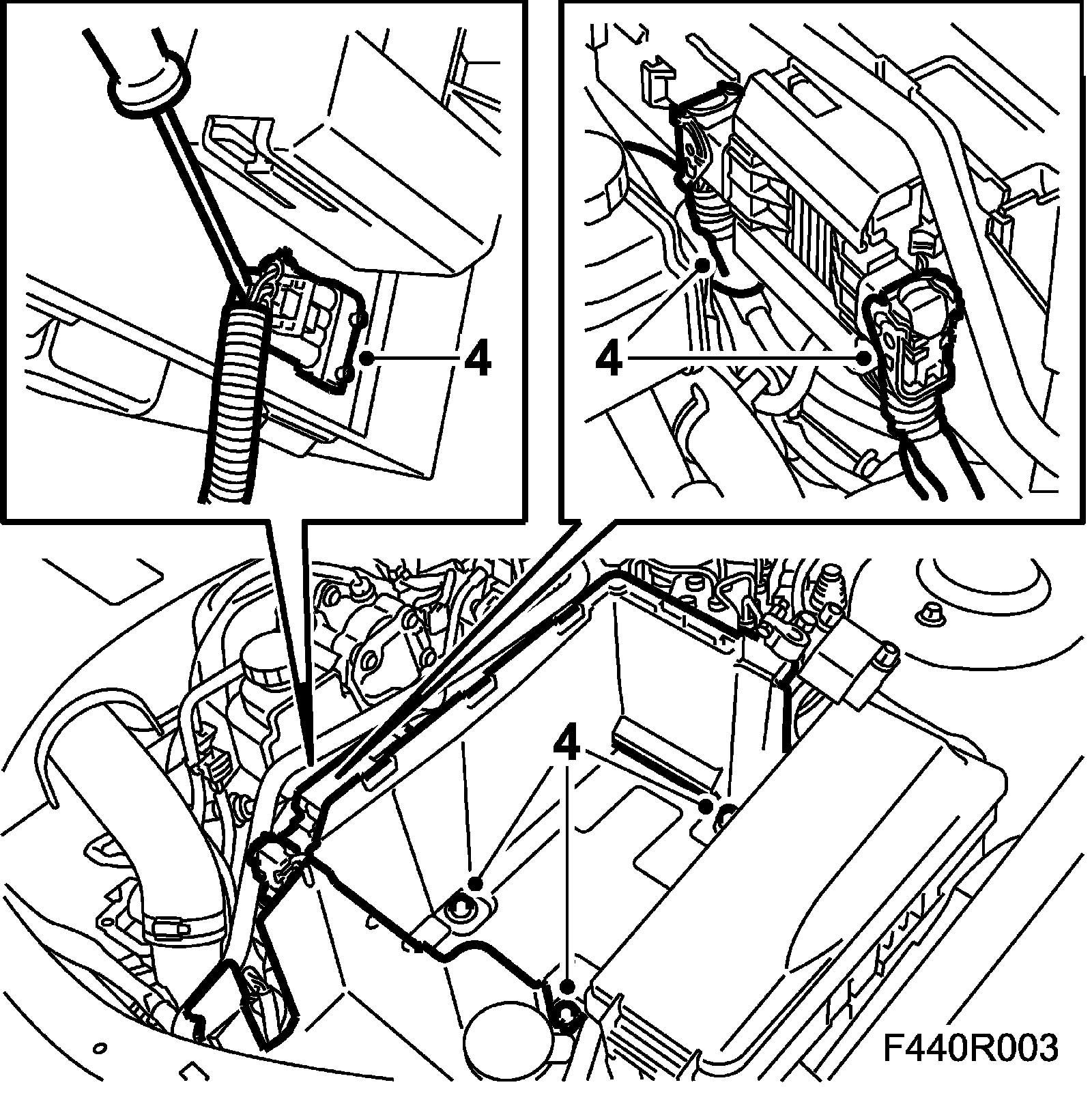 4
4
4
F440R003