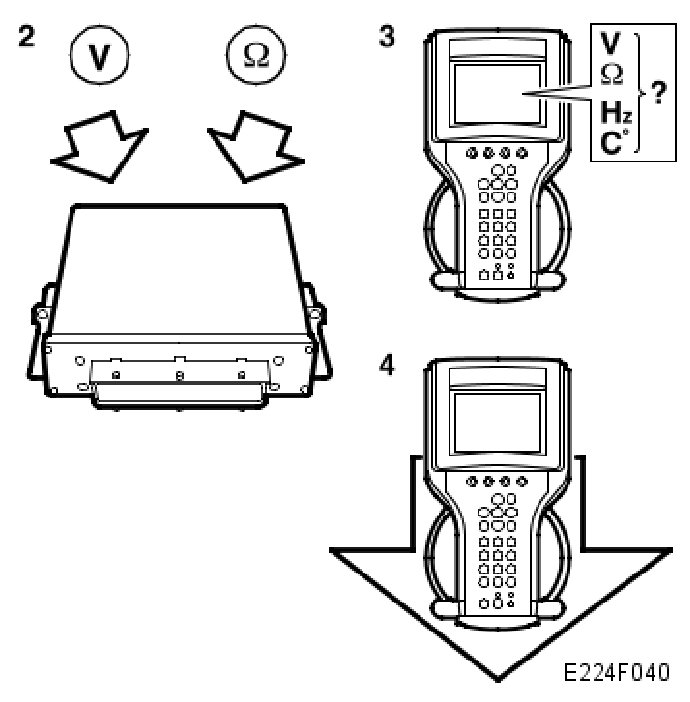 2

V

Ω

3

V

Ω

Hz

C°

?

4

E224F040