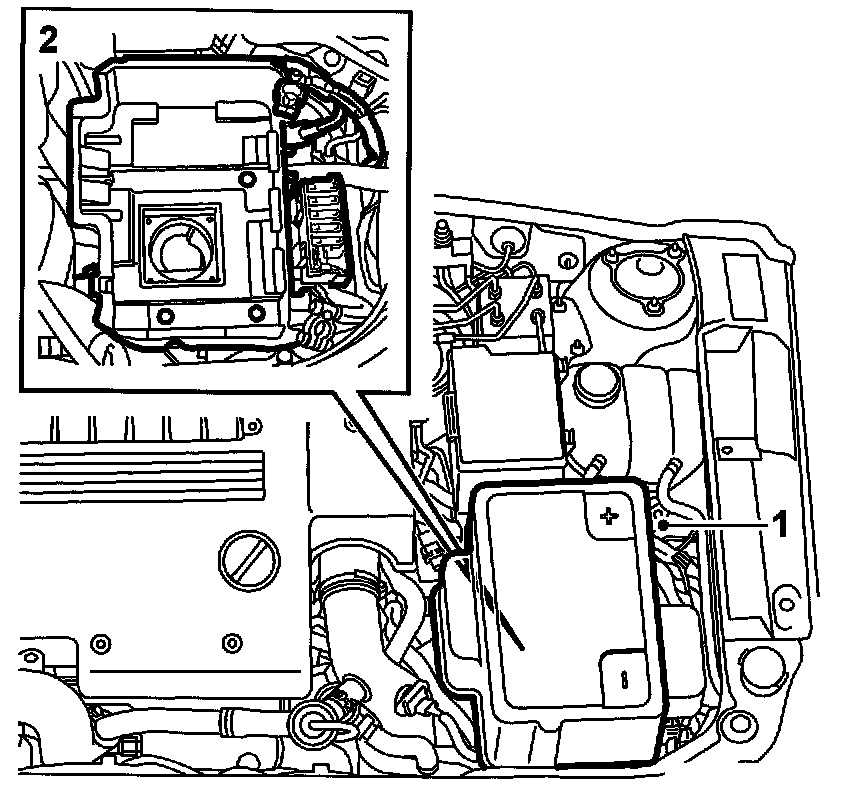 2
+
1