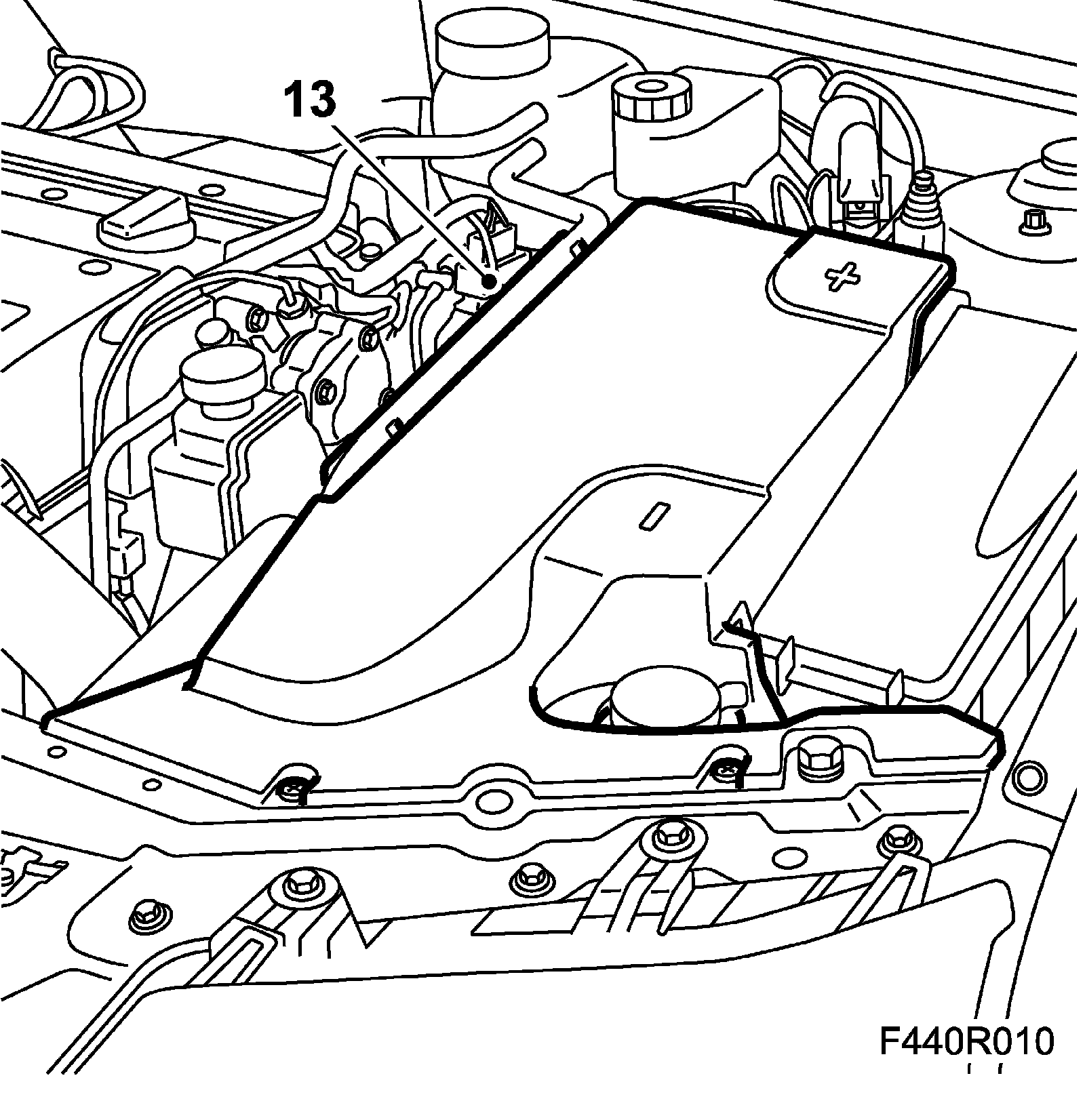 13

+

F440R010