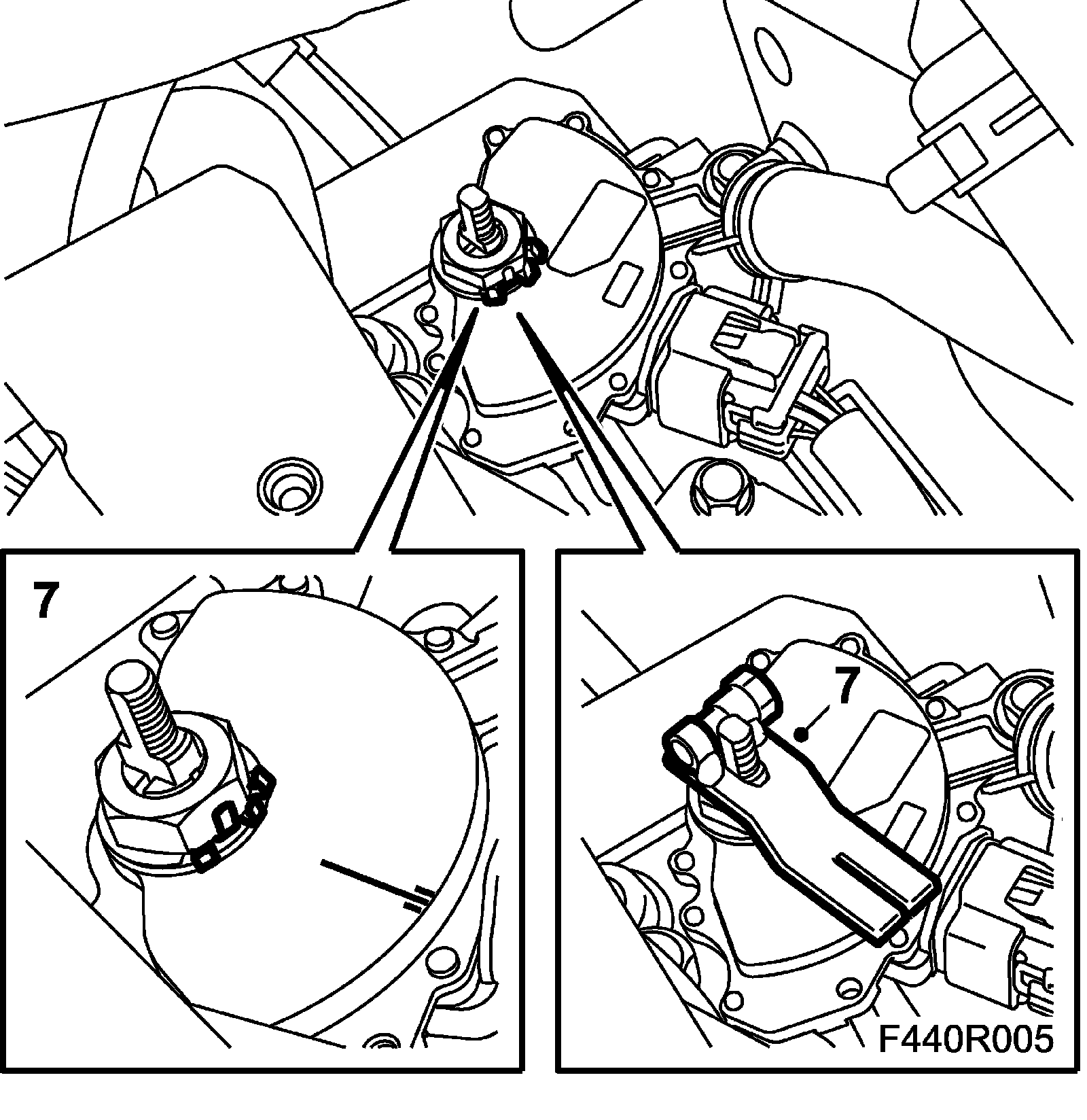 7

7

F440R005