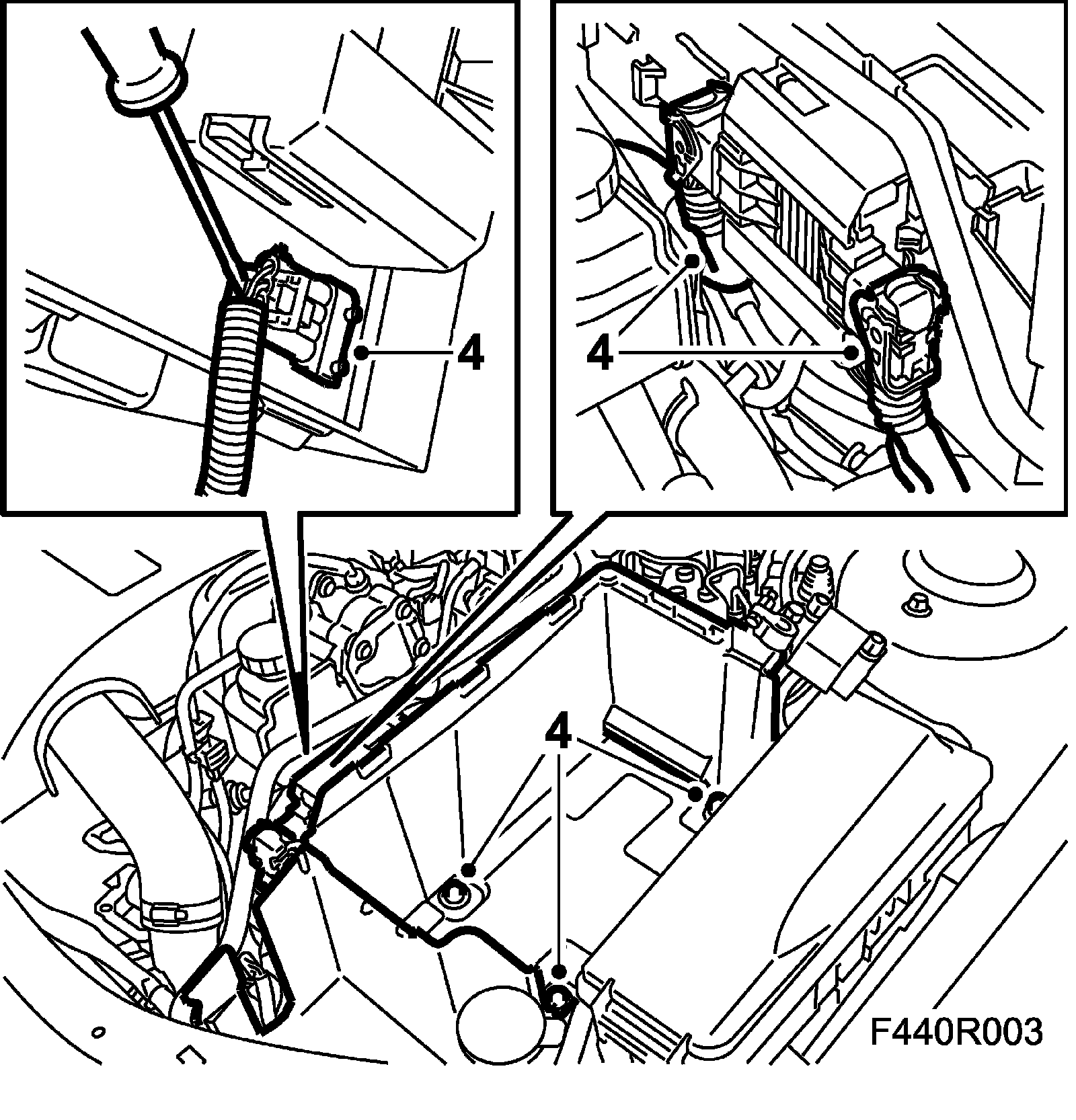 4

4

4

F440R003