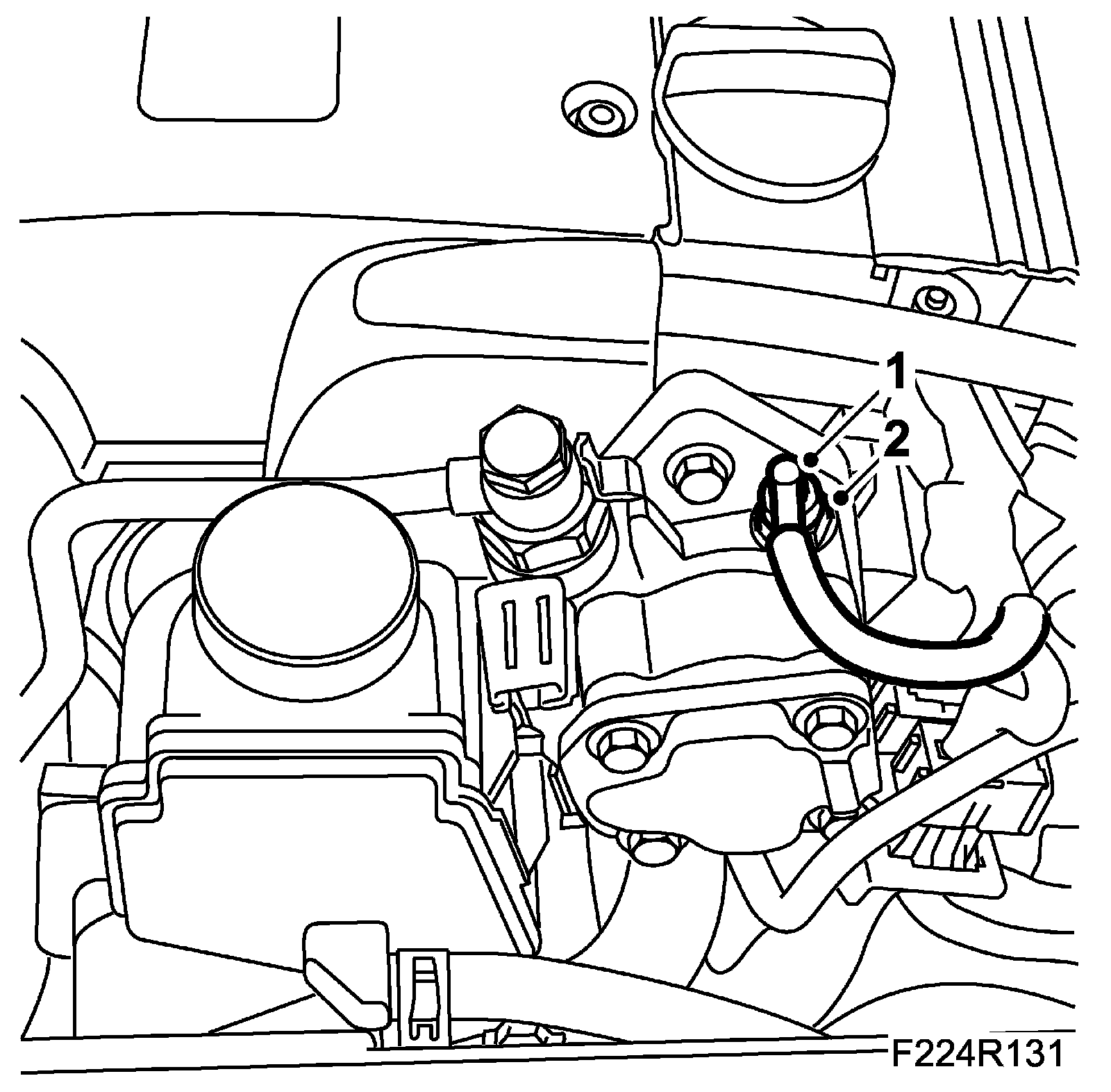 1
2
F224R131