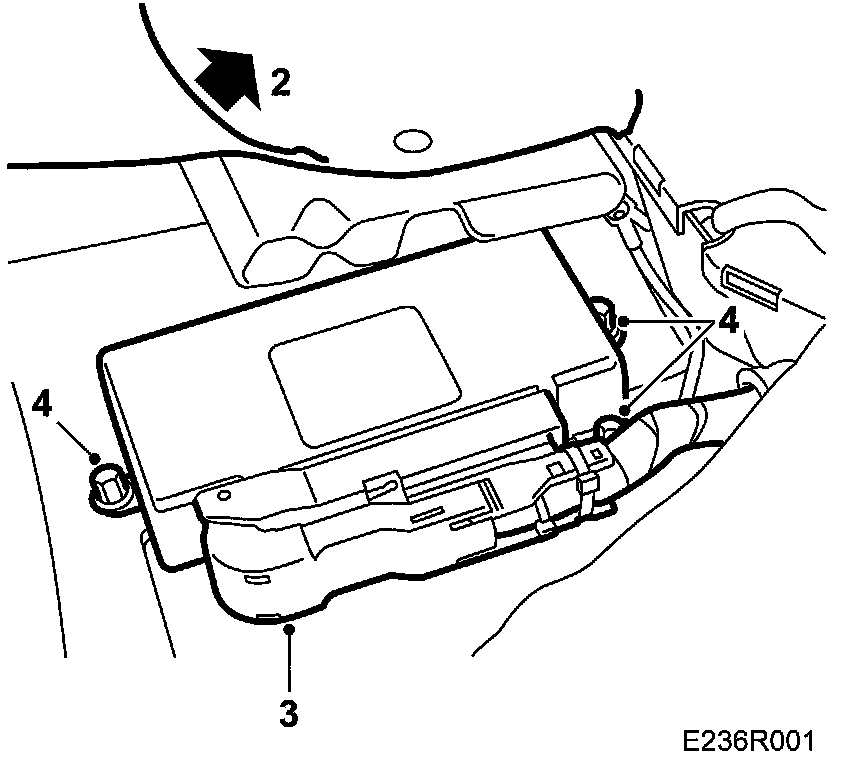 2
4
4
3
E236R001