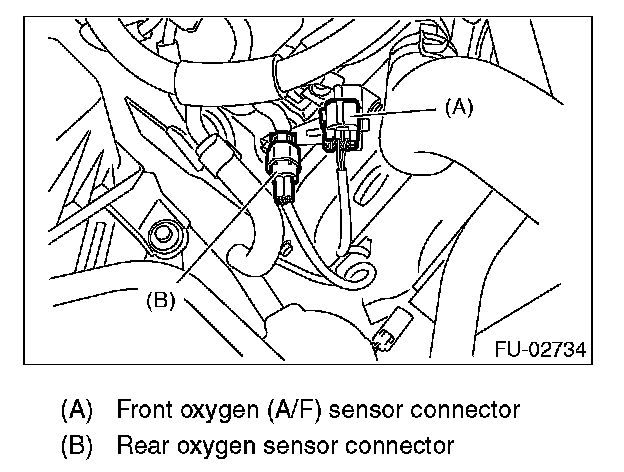 (A)

(B)

FU-02734

(A) Front oxygen (A/F) sensor connector

(B) Rear oxygen sensor connector