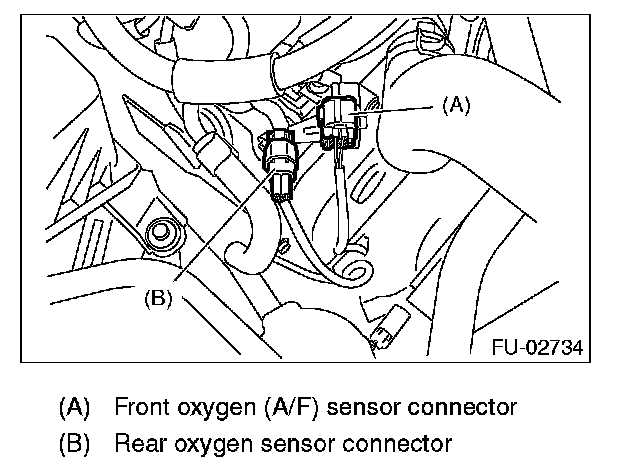 (A)

(B)

FU-02734

(A) Front oxygen (A/F) sensor connector
(B) Rear oxygen sensor connector