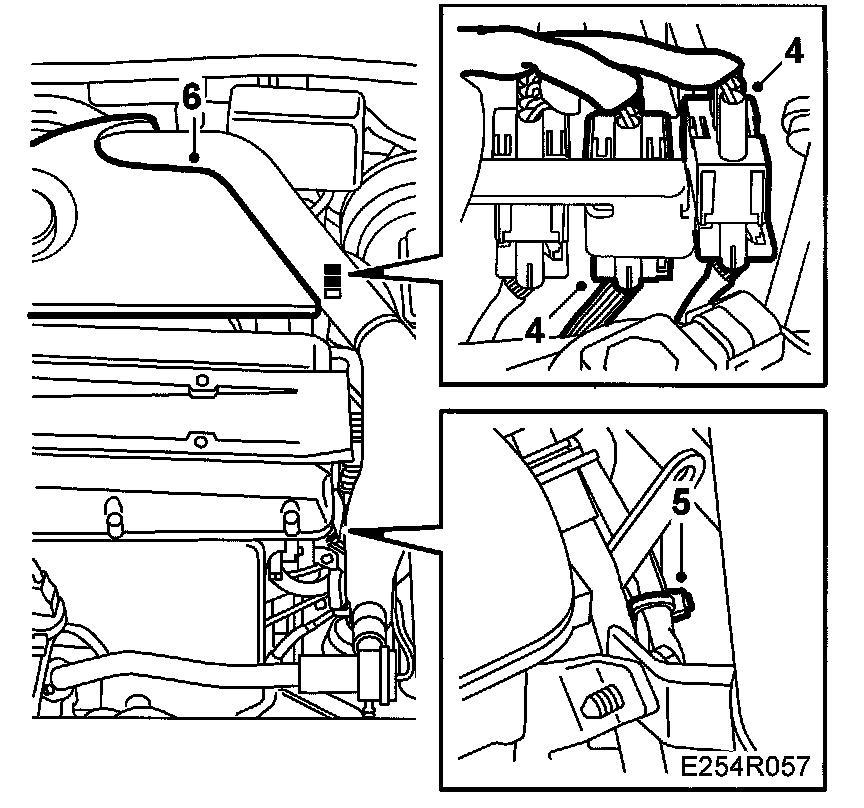 6
4
4
5
E254R057