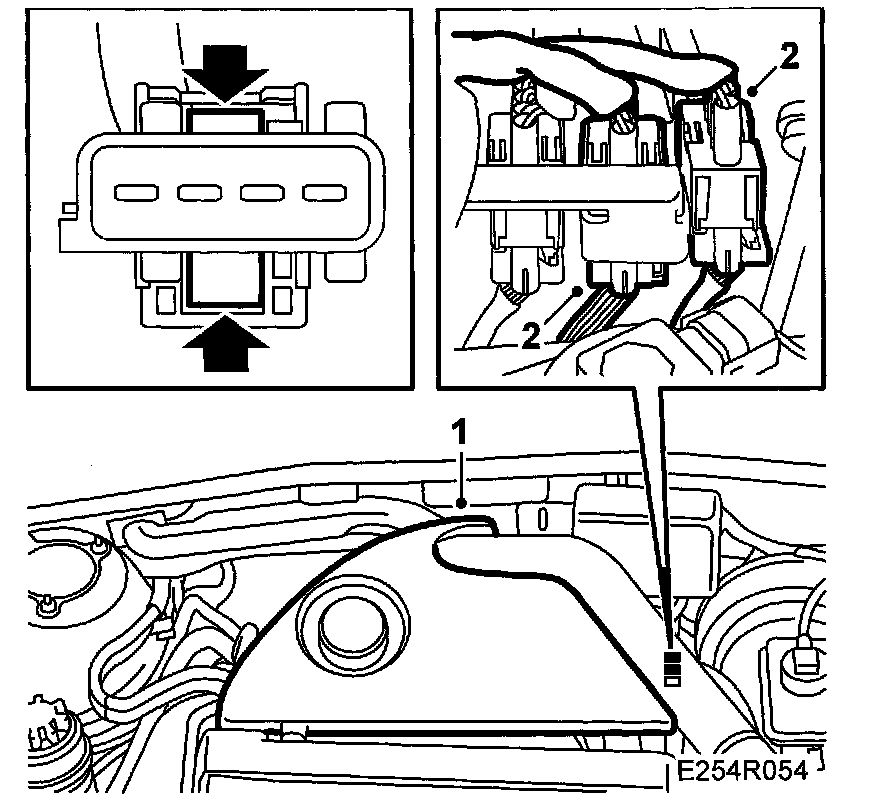 2
2
1
E254R054