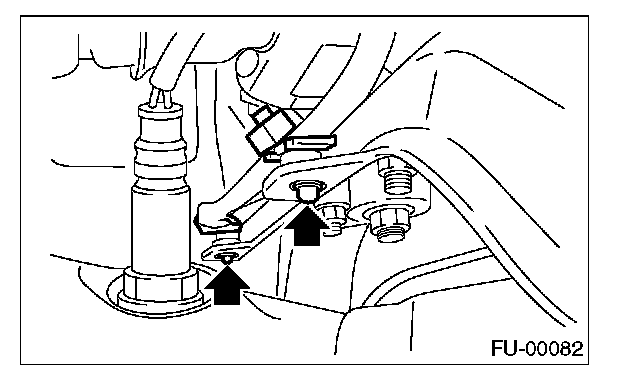 FU-00082